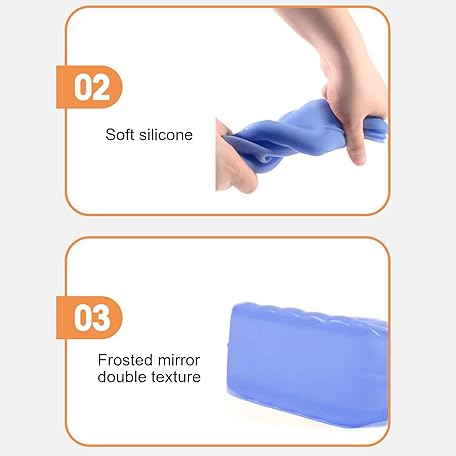 02

Soft silicone

03

Frosted mirror double texture