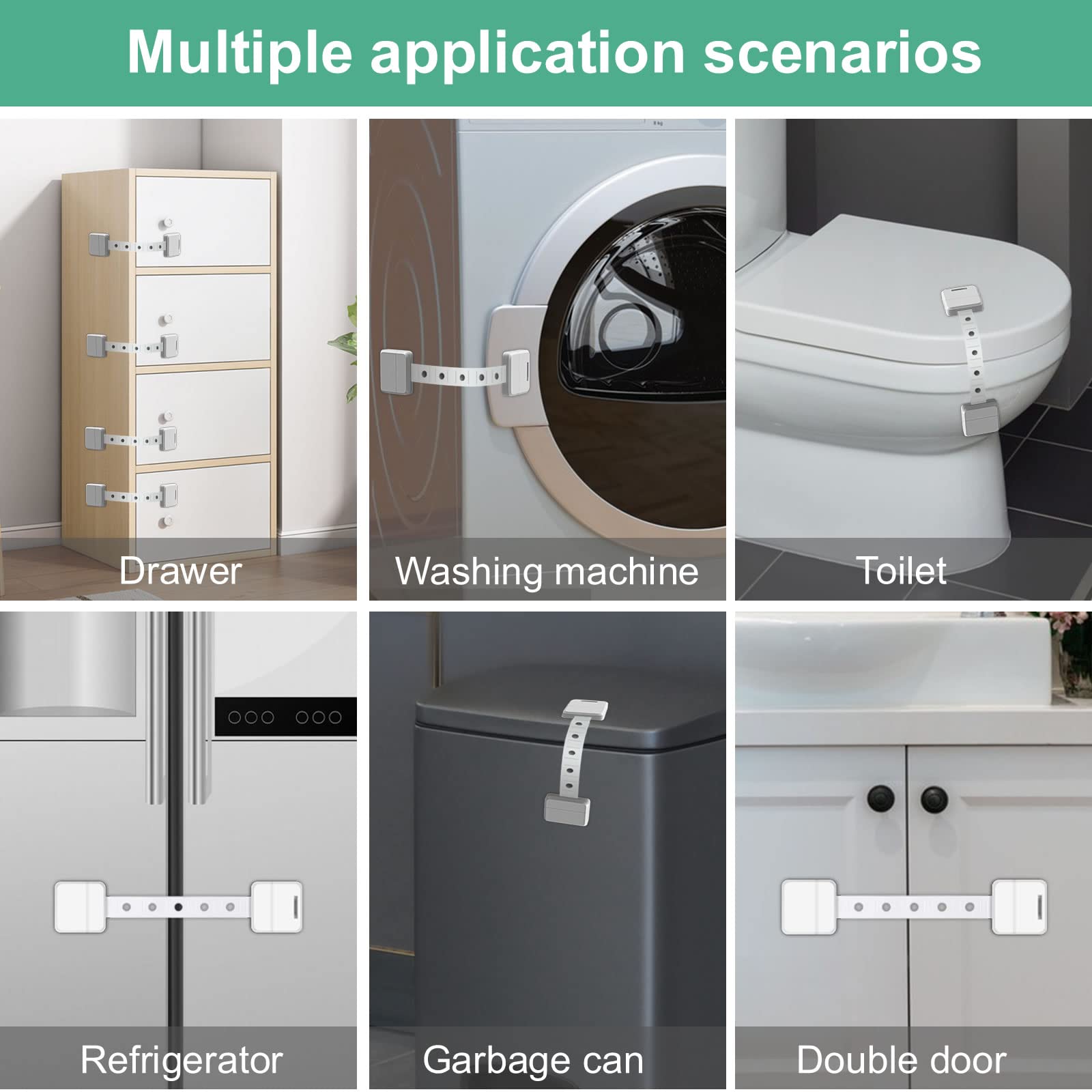 Multiple application scenarios

Drawer

Washing machine

Toilet

Refrigerator

Garbage can

Double door