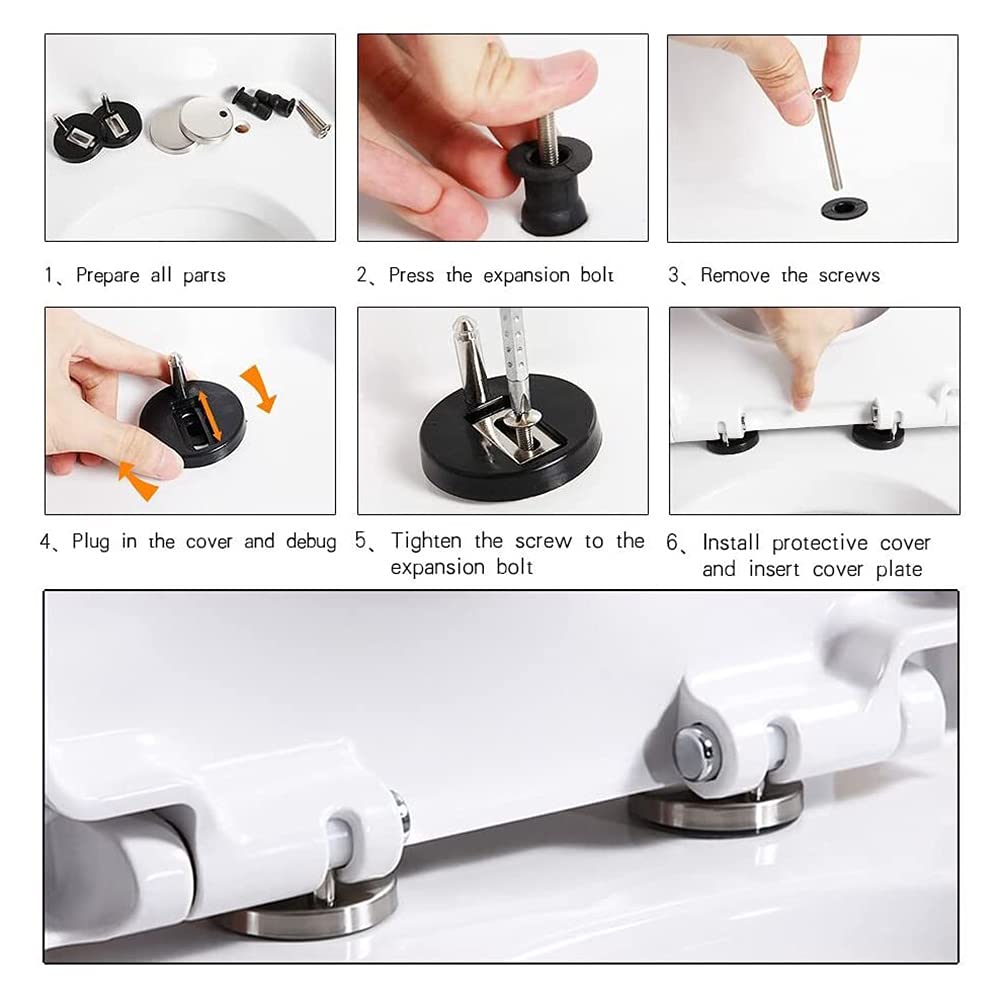 1、Prepare all parts

2、Press the expansion bolt

3、Remove the screws

4、Plug in the cover and debug

5、Tighten the screw to the expansion bolt

6、Install protective cover and insert cover plate