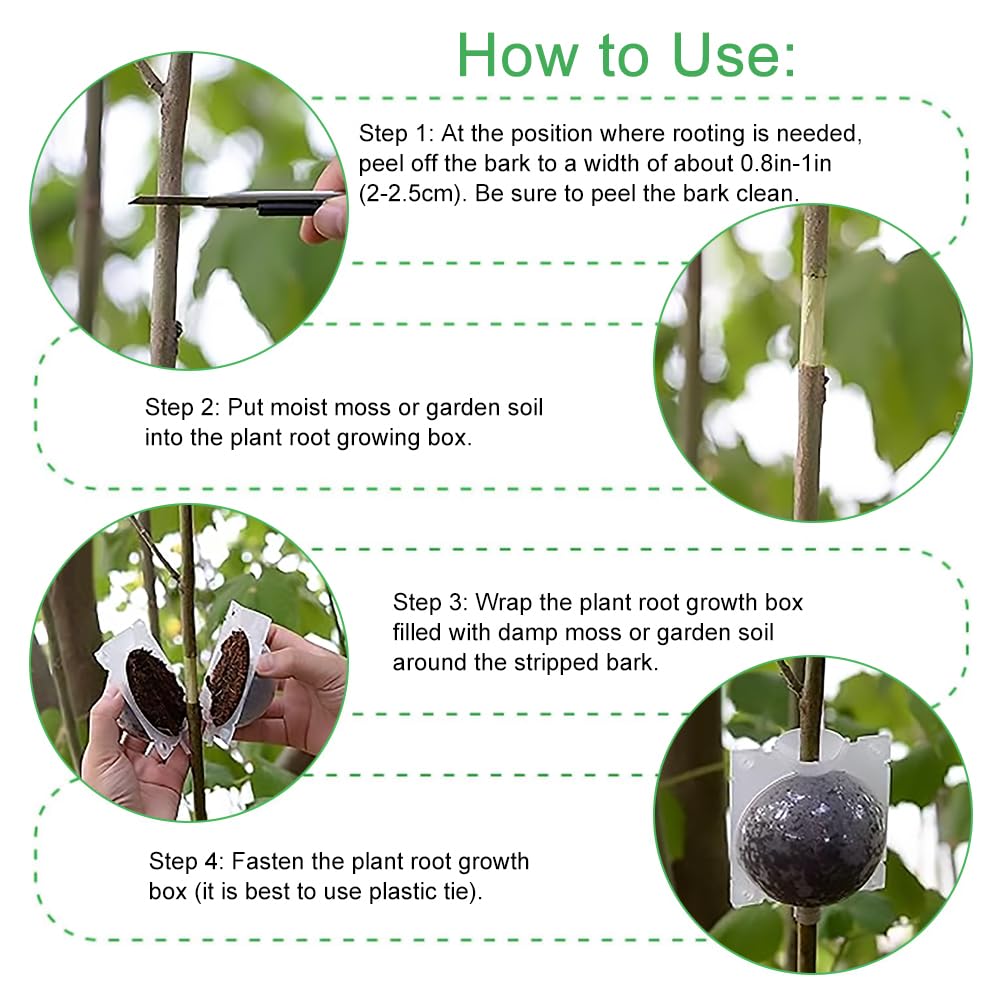 How to Use:

Step 1: At the position where rooting is needed, peel off the bark to a width of about 0.8in-1in (2-2.5cm). Be sure to peel the bark clean.

Step 2: Put moist moss or garden soil into the plant root growing box.

Step 3: Wrap the plant root growth box filled with damp moss or garden soil around the stripped bark.

Step 4: Fasten the plant root growth box (it is best to use plastic tie).