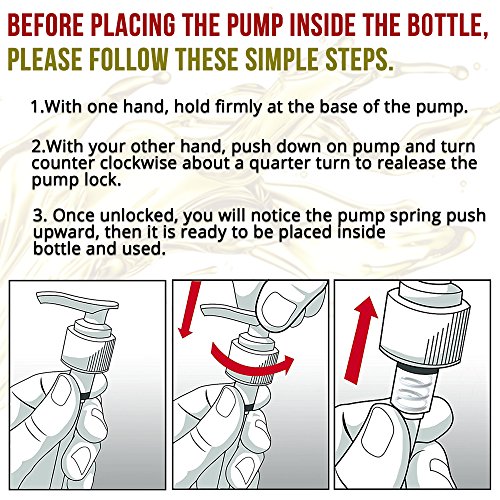 BEFORE PLACING THE PUMP INSIDE THE BOTTLE, PLEASE FOLLOW THESE SIMPLE STEPS.

1.With one hand, hold firmly at the base of the pump.

2.With your other hand, push down on pump and turn counter clockwise about a quarter turn to realease the pump lock.

3. Once unlocked, you will notice the pump spring push upward, then it is ready to be placed inside bottle and used.