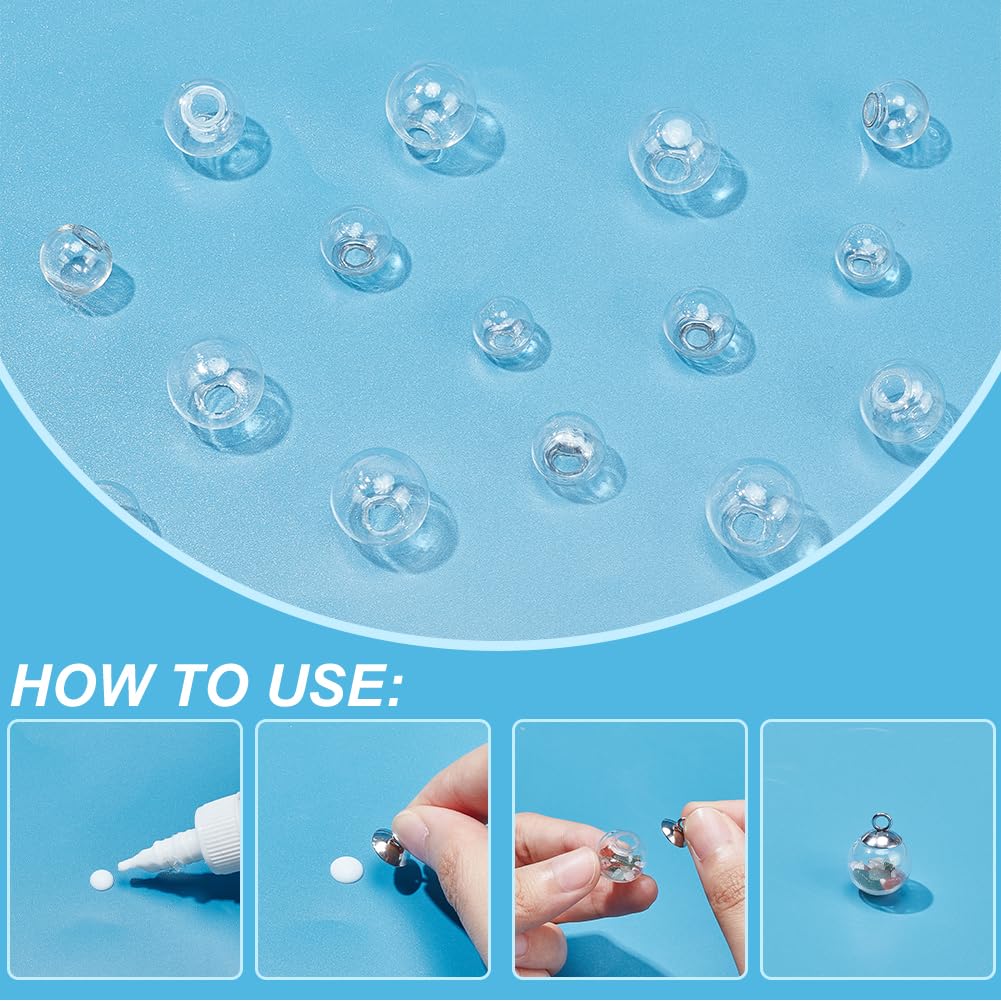 HOW TO USE: