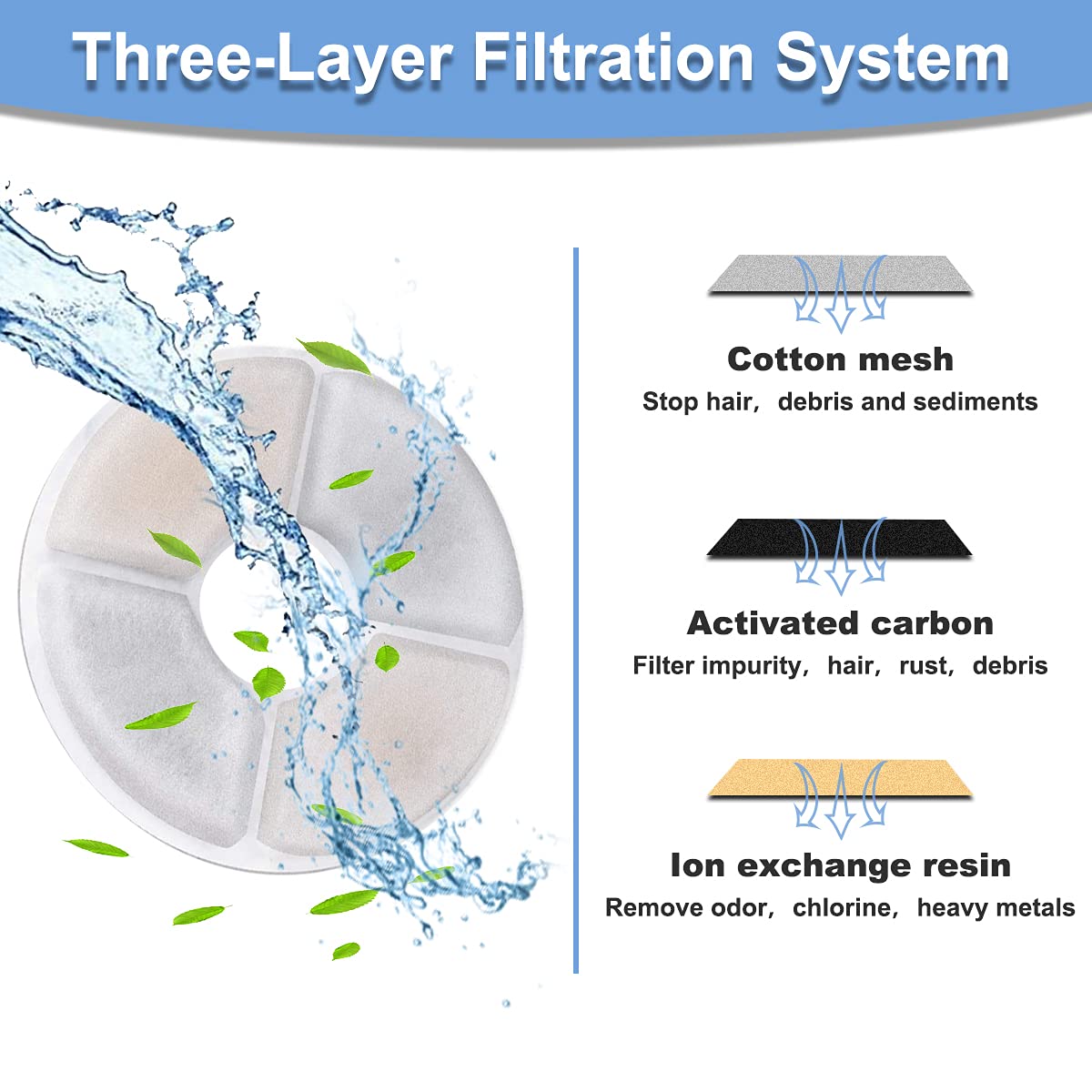 Three-Layer Filtration System

Cotton mesh
Stop hair， debris and sediments

Activated carbon
Filter impurity， hair， rust， debris

Ion exchange resin
Remove odor， chlorine， heavy metals