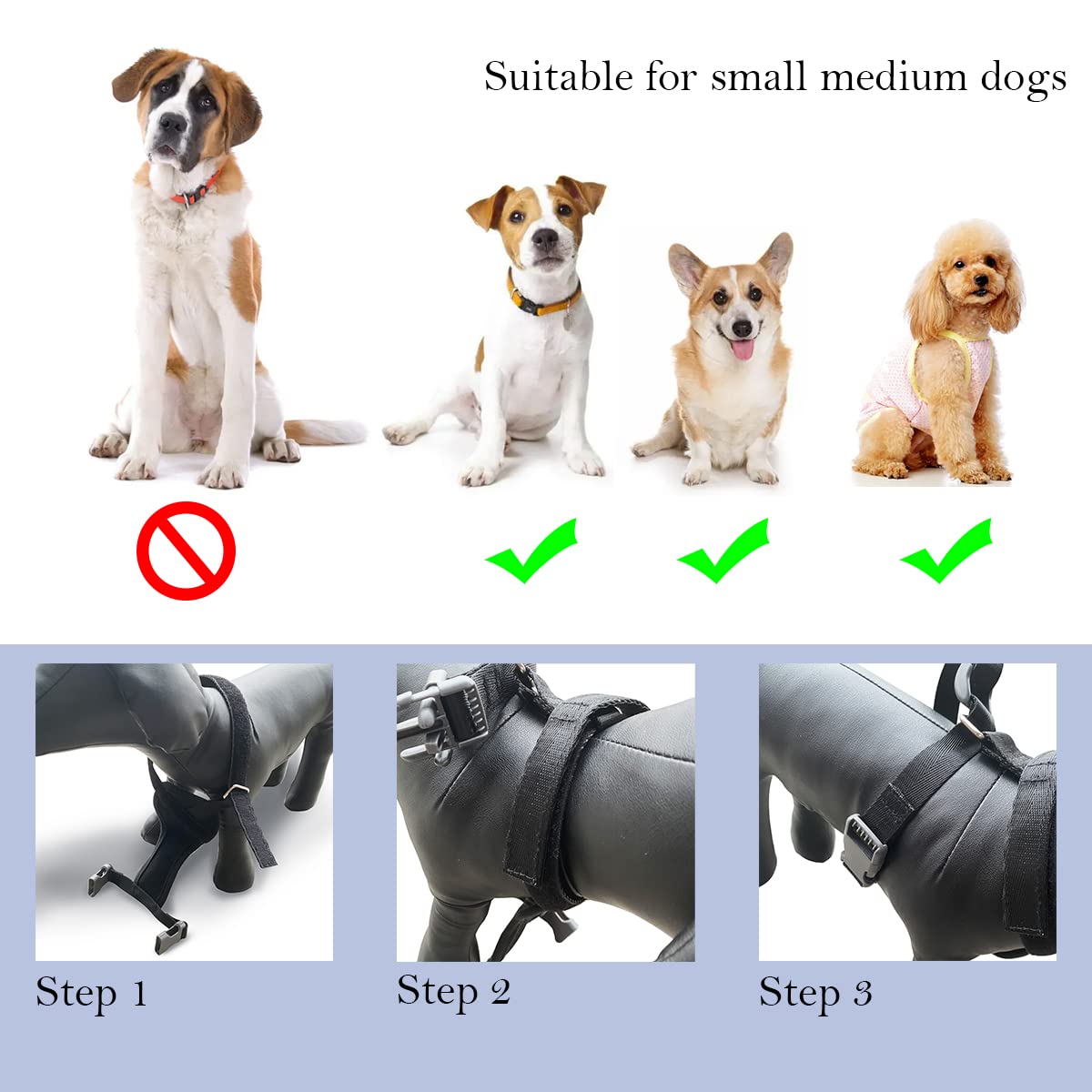 Suitable for small medium dogs

Step 1

Step 2

Step 3