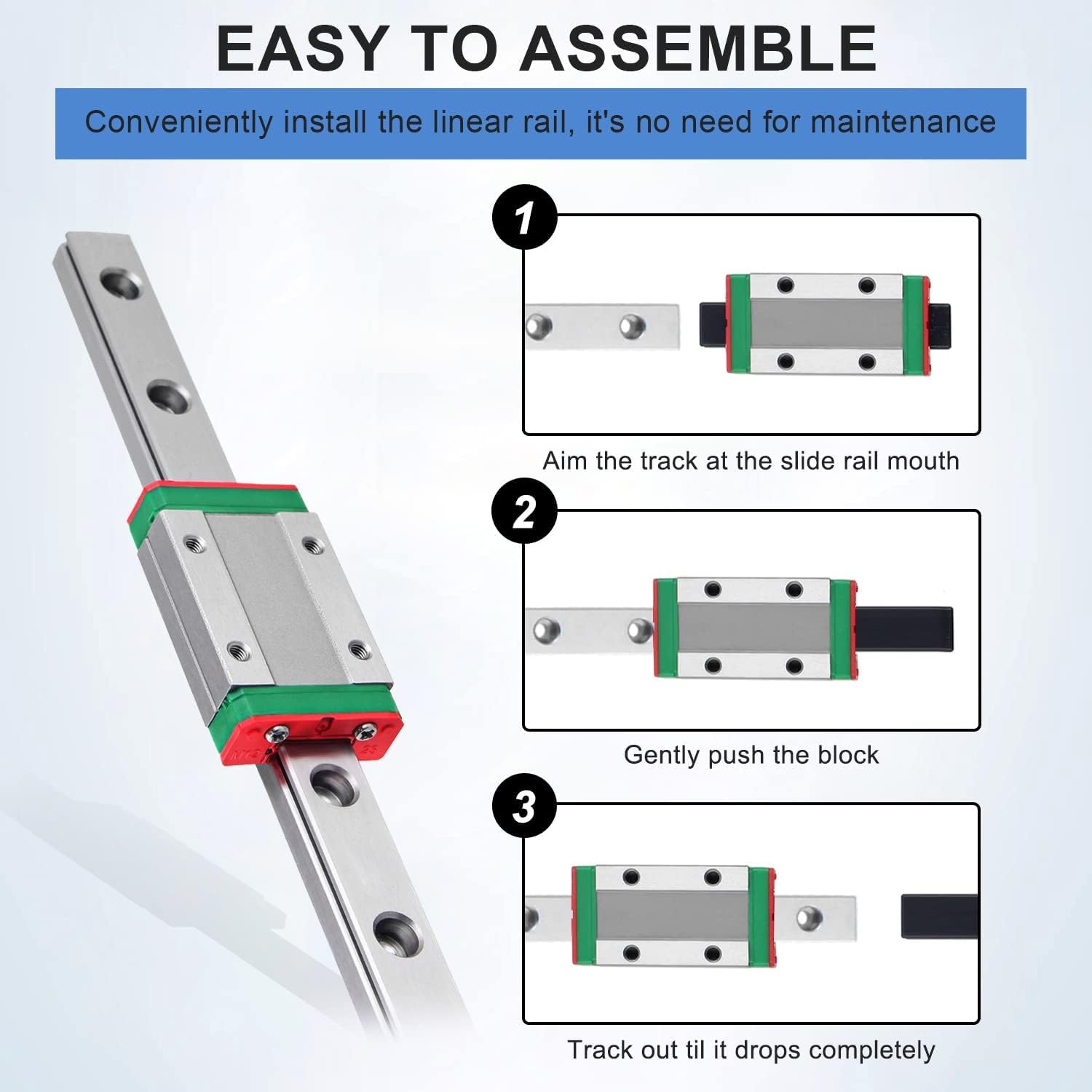 EASY TO ASSEMBLE

Conveniently install the linear rail, it's no need for maintenance

1

Aim the track at the slide rail mouth

2

Gently push the block

3

Track out til it drops completely