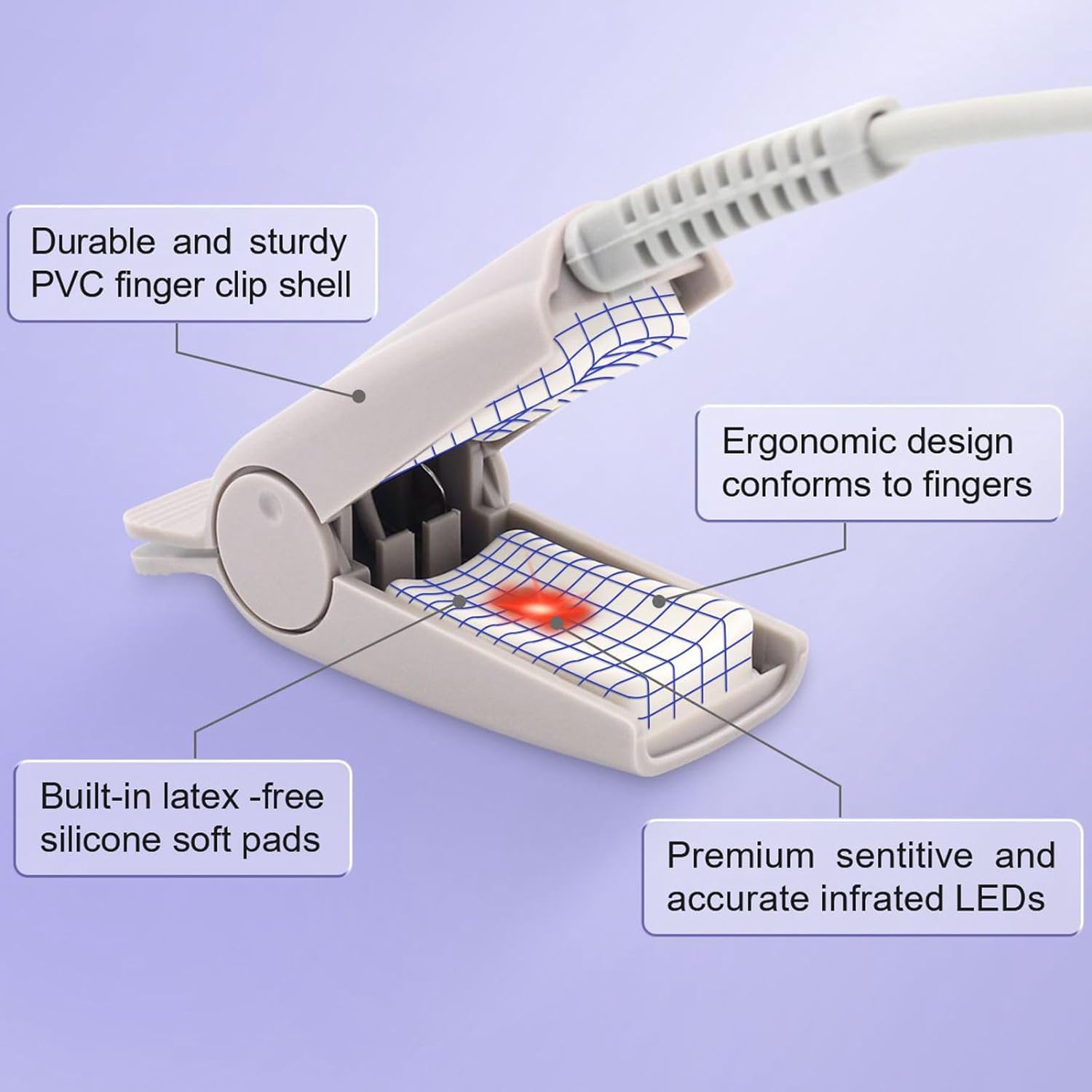 Durable and sturdy PVC finger clip shell

Ergonomic design conforms to fingers

Built-in latex -free silicone soft pads

Premium sentitive and accurate infrated LEDs