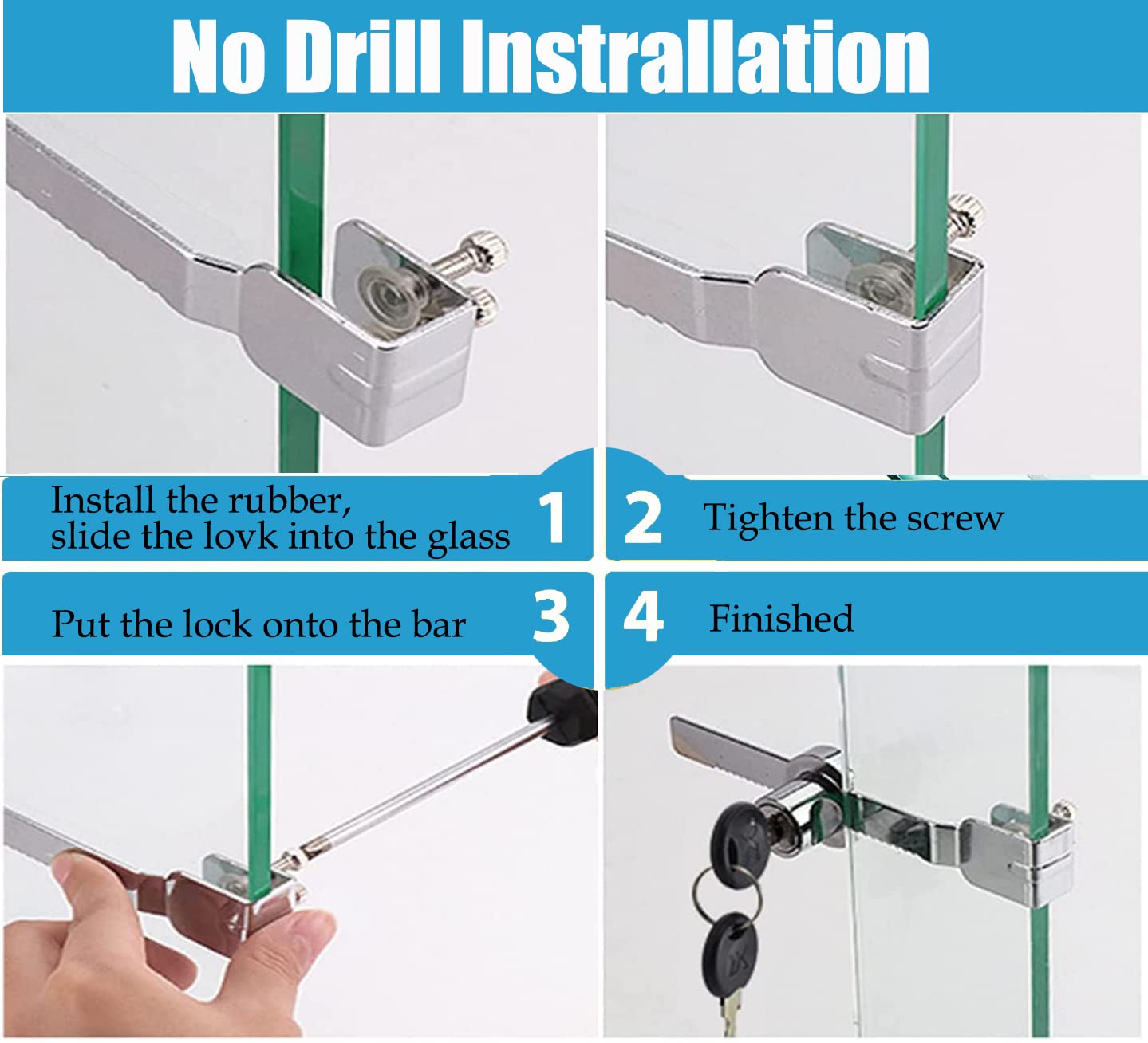 No Drill Instrallation

Install the rubber,
slide the lovk into the glass

1

2

Tighten the screw

Put the lock onto the bar

3

4

Finished