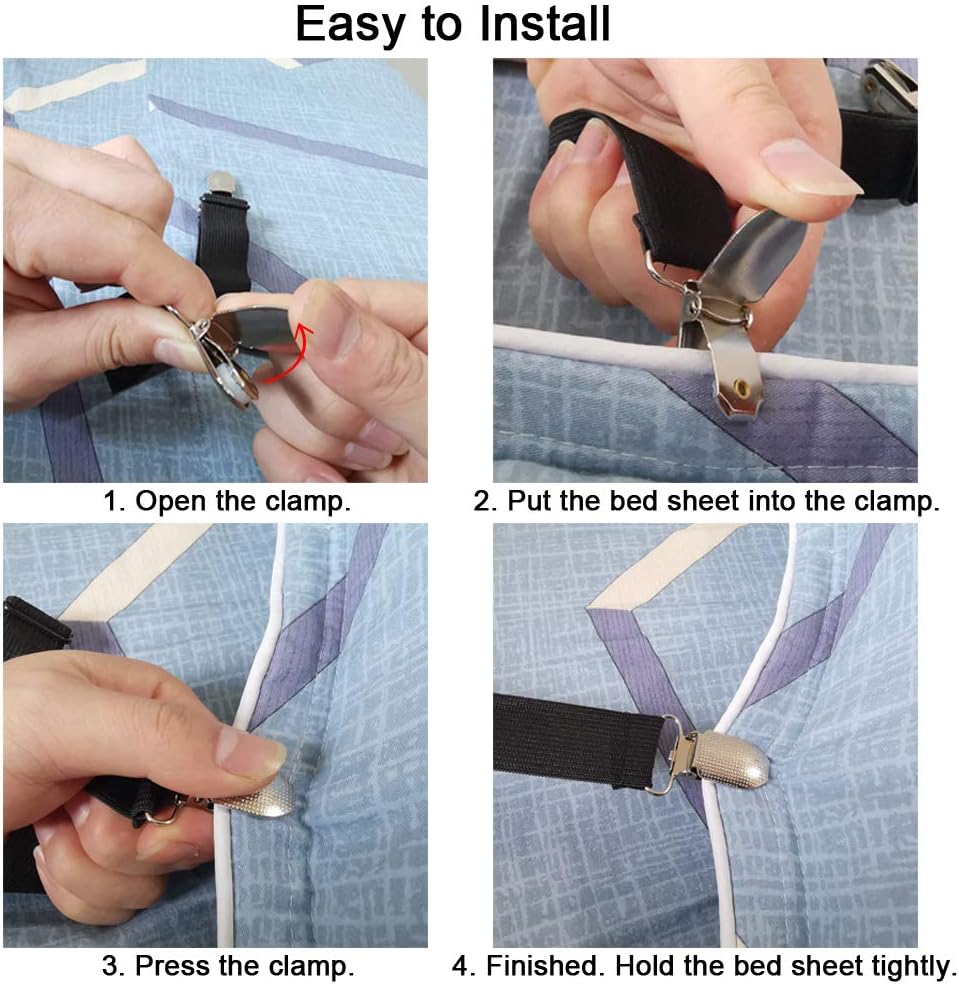 Easy to Install

1. Open the clamp.

2. Put the bed sheet into the clamp.

3. Press the clamp.

4. Finished. Hold the bed sheet tightly.