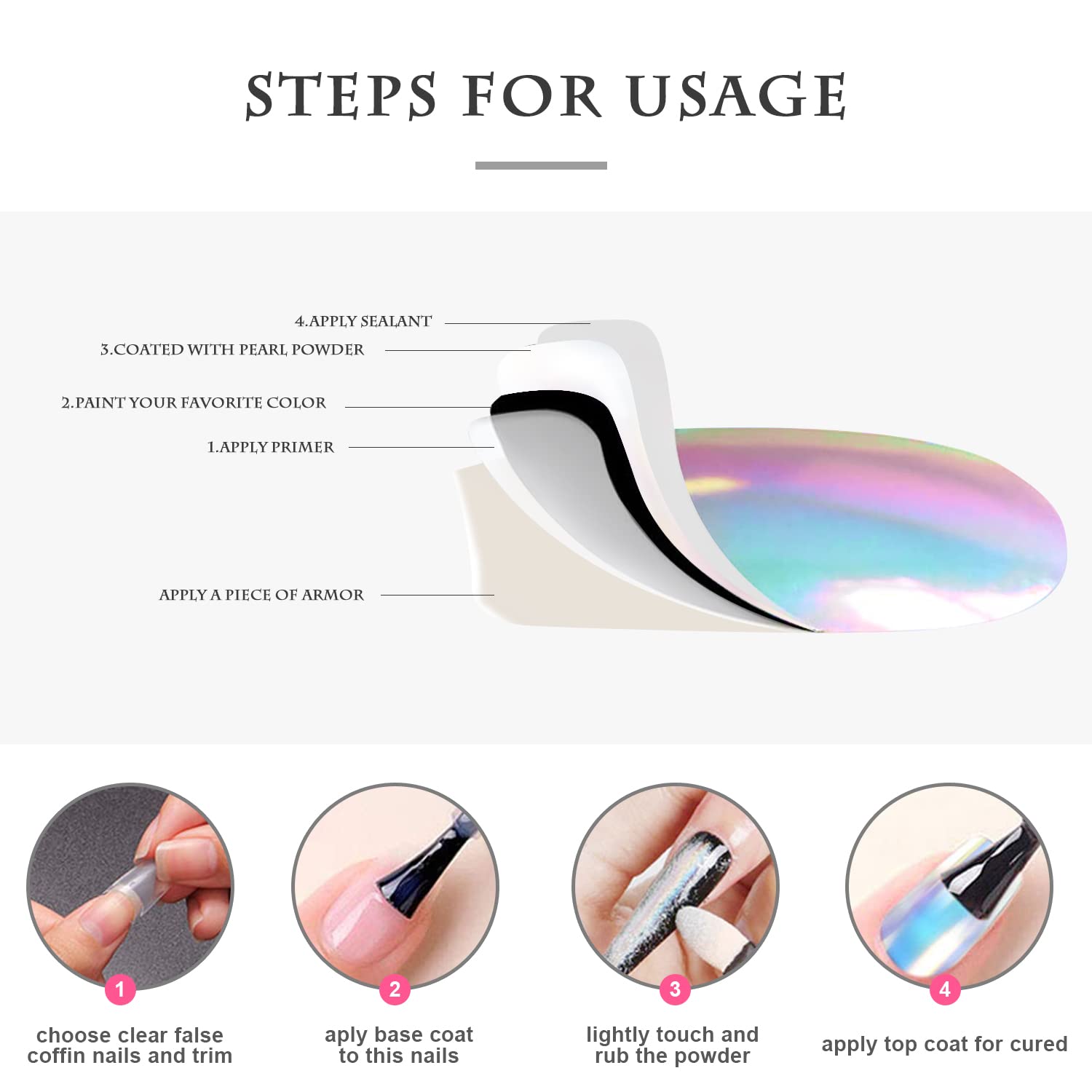 STEPS FOR USAGE

4.APPLY SEALANT

3.COATED WITH PEARL POWDER

2.PAINT YOUR FAVORITE COLOR

1.APPLY PRIMER

APPLY A PIECE OF ARMOR

1
choose clear false coffin nails and trim

2
aply base coat to this nails

3
lightly touch and rub the powder

4
apply top coat for cured