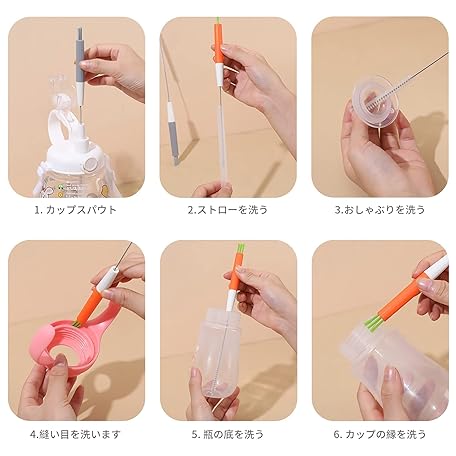 1. カップスパウト

2.ストローを洗う

3.おしゃぶりを洗う

4.縫い目を洗います

5. 瓶の底を洗う

6. カップの縁を洗う