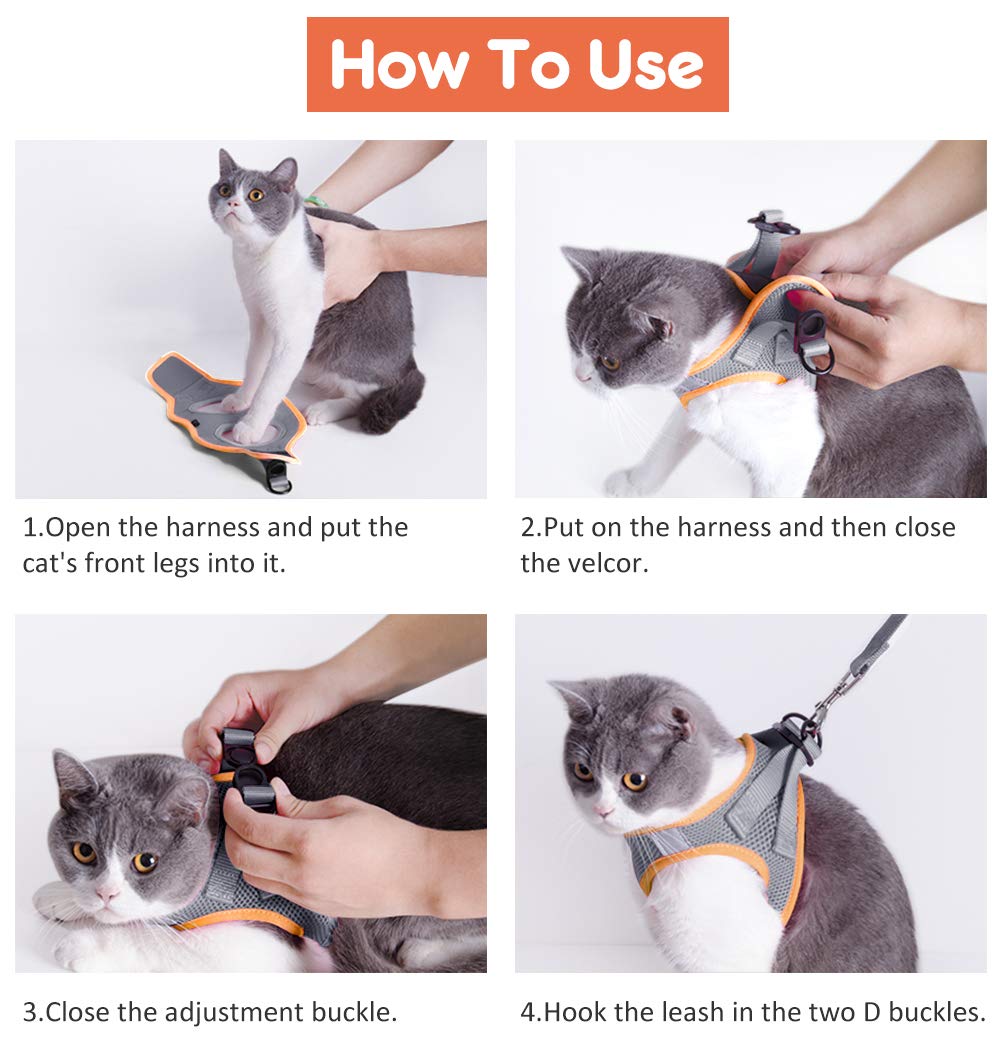 How To Use

1.Open the harness and put the cat's front legs into it.

2.Put on the harness and then close the velcor.

3.Close the adjustment buckle.

4.Hook the leash in the two D buckles.