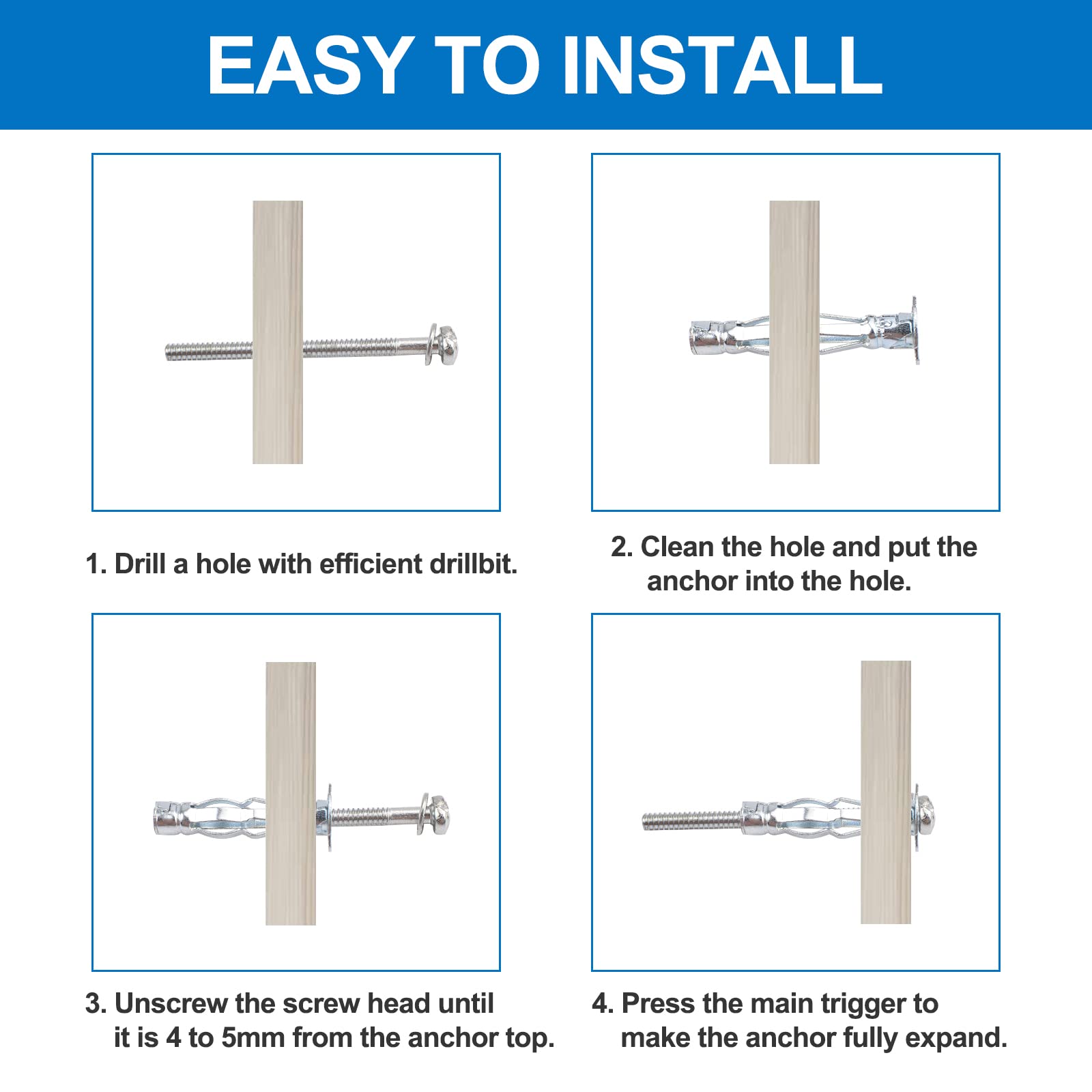 EASY TO INSTALL

1. Drill a hole with efficient drillbit.

2. Clean the hole and put the anchor into the hole.

3. Unscrew the screw head until it is 4 to 5mm from the anchor top.

4. Press the main trigger to make the anchor fully expand.