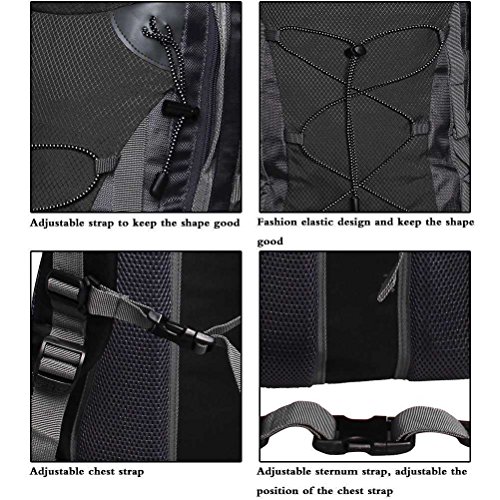 Adjustable strap to keep the shape good

Fashion elastic design and keep the shape good

Adjustable chest strap

Adjustable sternum strap, adjustable the position of the chest strap