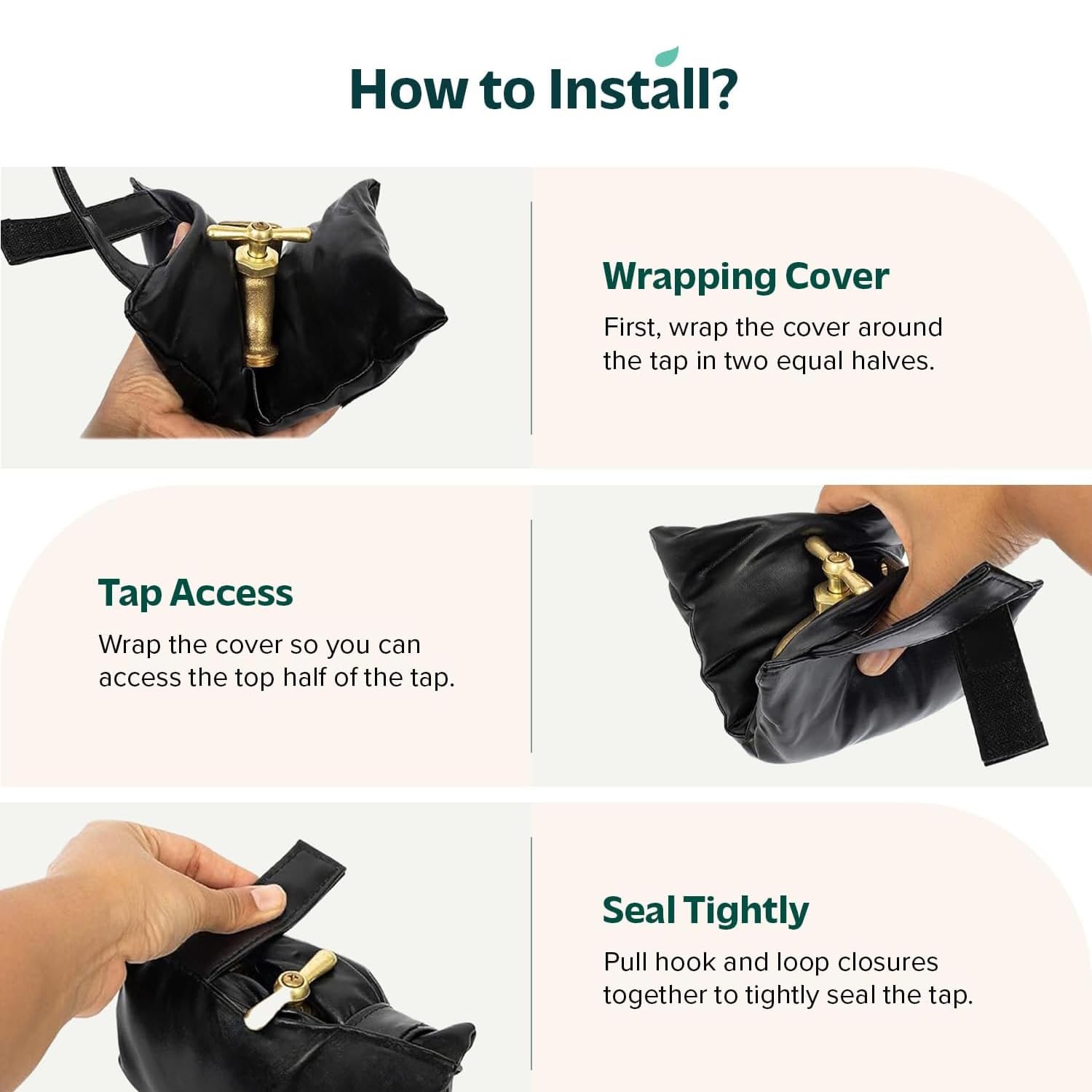 How to Install?

Wrapping Cover

First, wrap the cover around the tap in two equal halves.

Tap Access

Wrap the cover so you can access the top half of the tap.

Seal Tightly

Pull hook and loop closures together to tightly seal the tap.