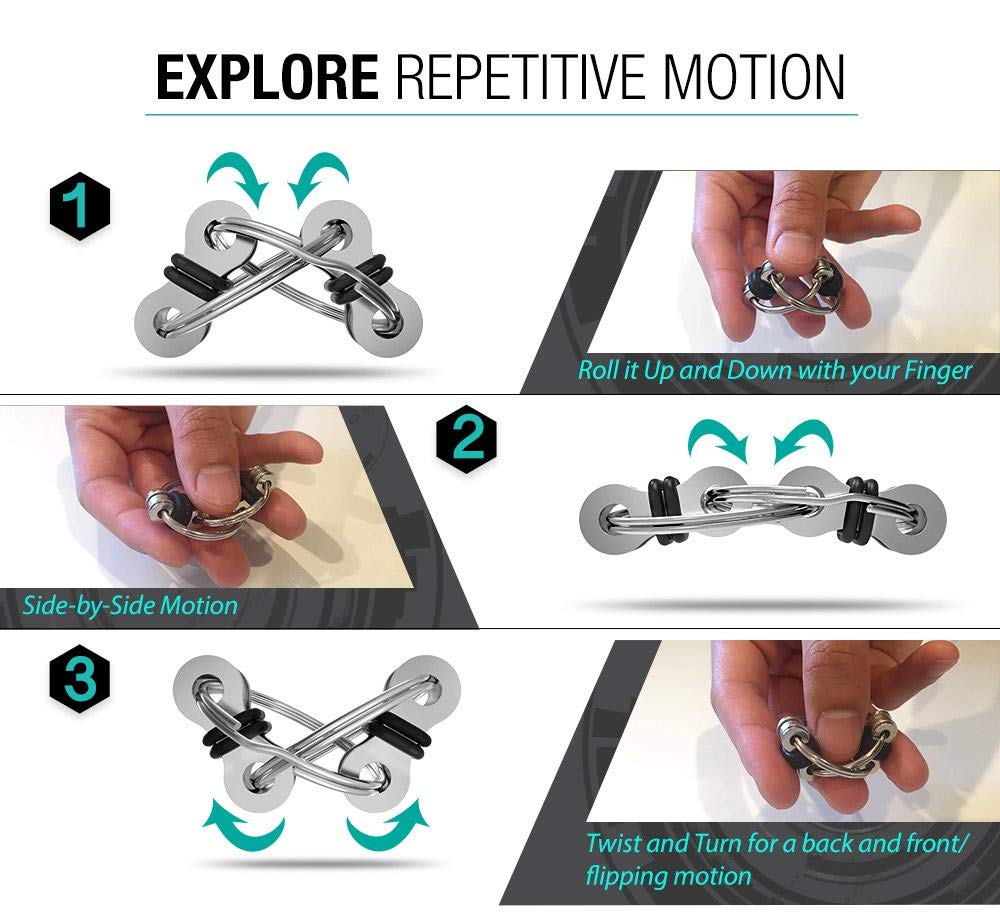 EXPLORE REPETITIVE MOTION

1

Roll it Up and Down with your Finger

2

Side-by-Side Motion

3

Twist and Turn for a back and front/ flipping motion