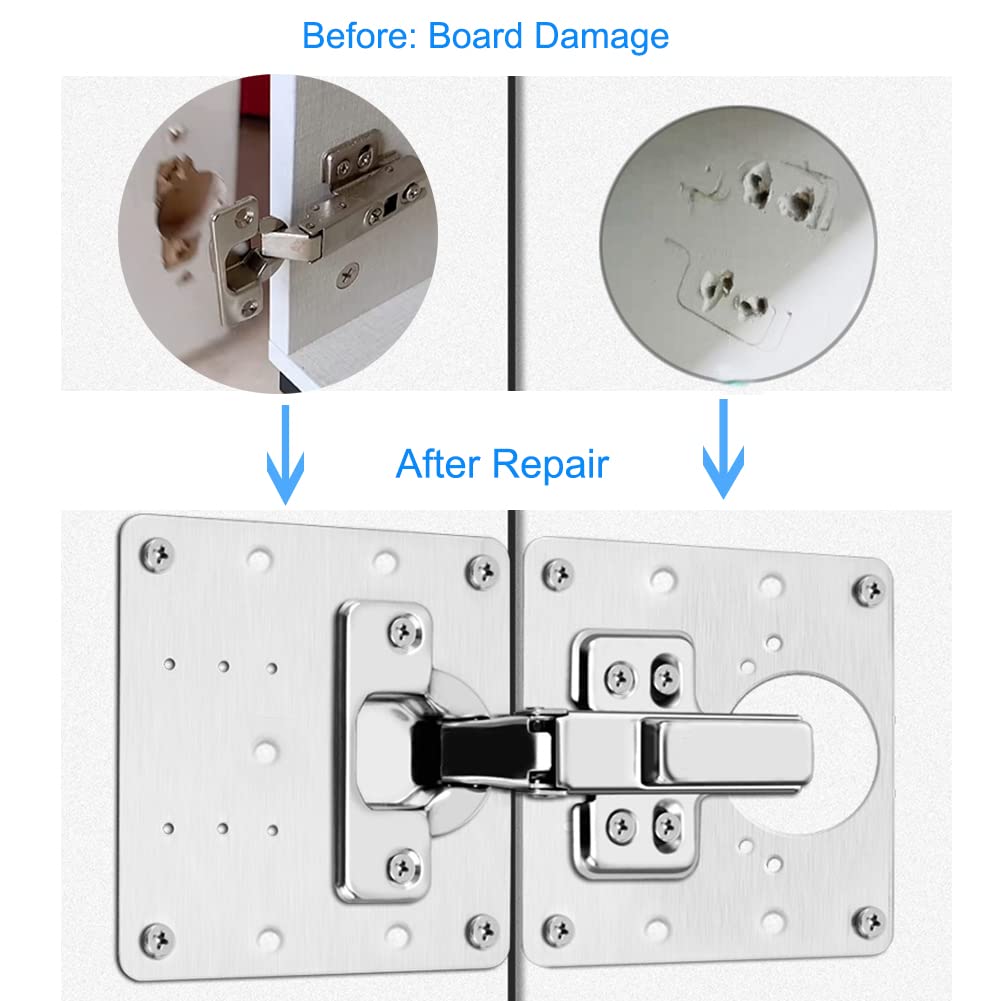 Before: Board Damage

After Repair