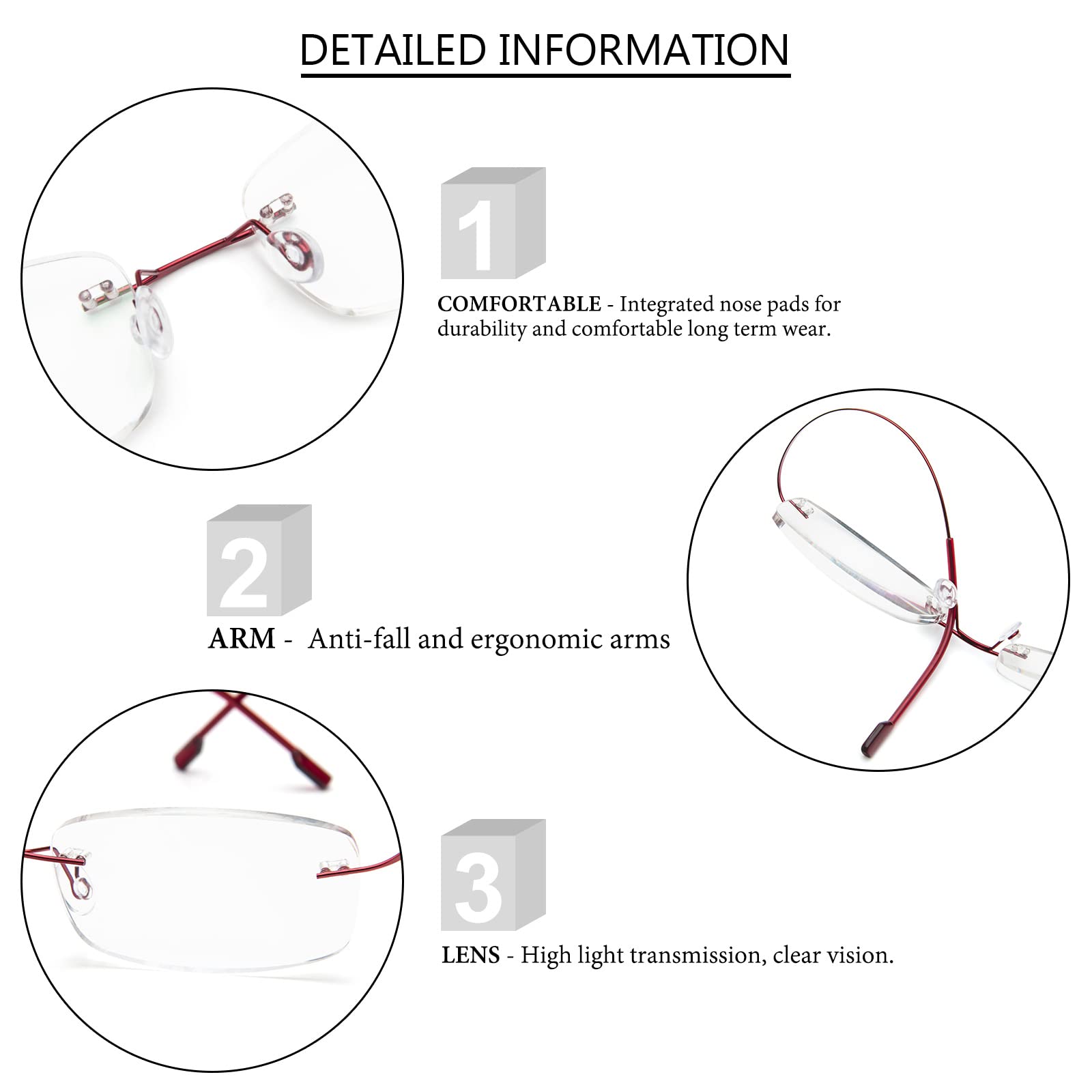 DETAILED INFORMATION

1

COMFORTABLE - Integrated nose pads for durability and comfortable long term wear.

2

ARM - Anti-fall and ergonomic arms

3

LENS - High light transmission, clear vision.