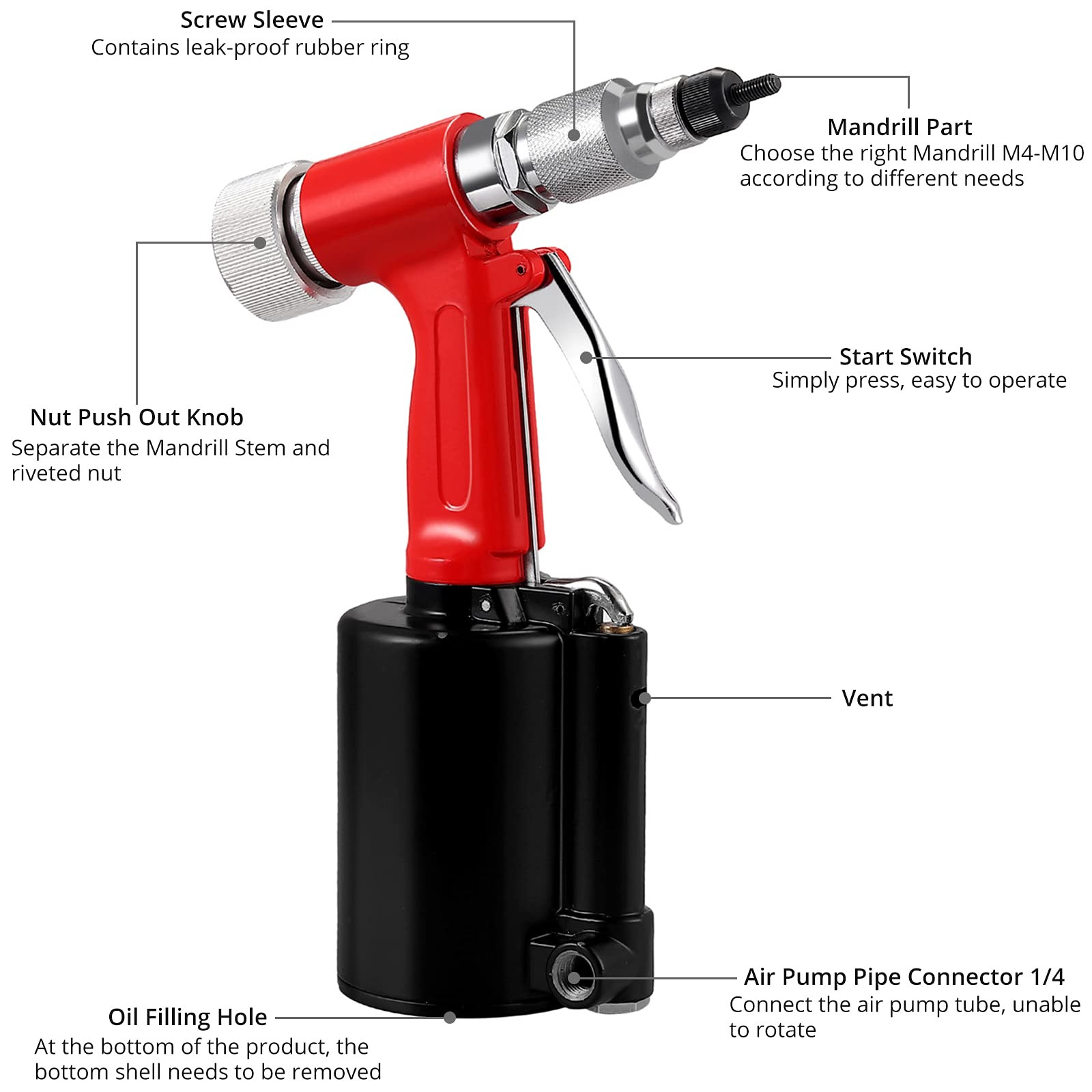 Screw Sleeve
Contains leak-proof rubber ring

Mandrill Part
Choose the right Mandrill M4-M10 according to different needs

Start Switch
Simply press, easy to operate

Nut Push Out Knob
Separate the Mandrill Stem and riveted nut

Vent

Air Pump Pipe Connector 1/4
Connect the air pump tube, unable to rotate

Oil Filling Hole
At the bottom of the product, the bottom shell needs to be removed