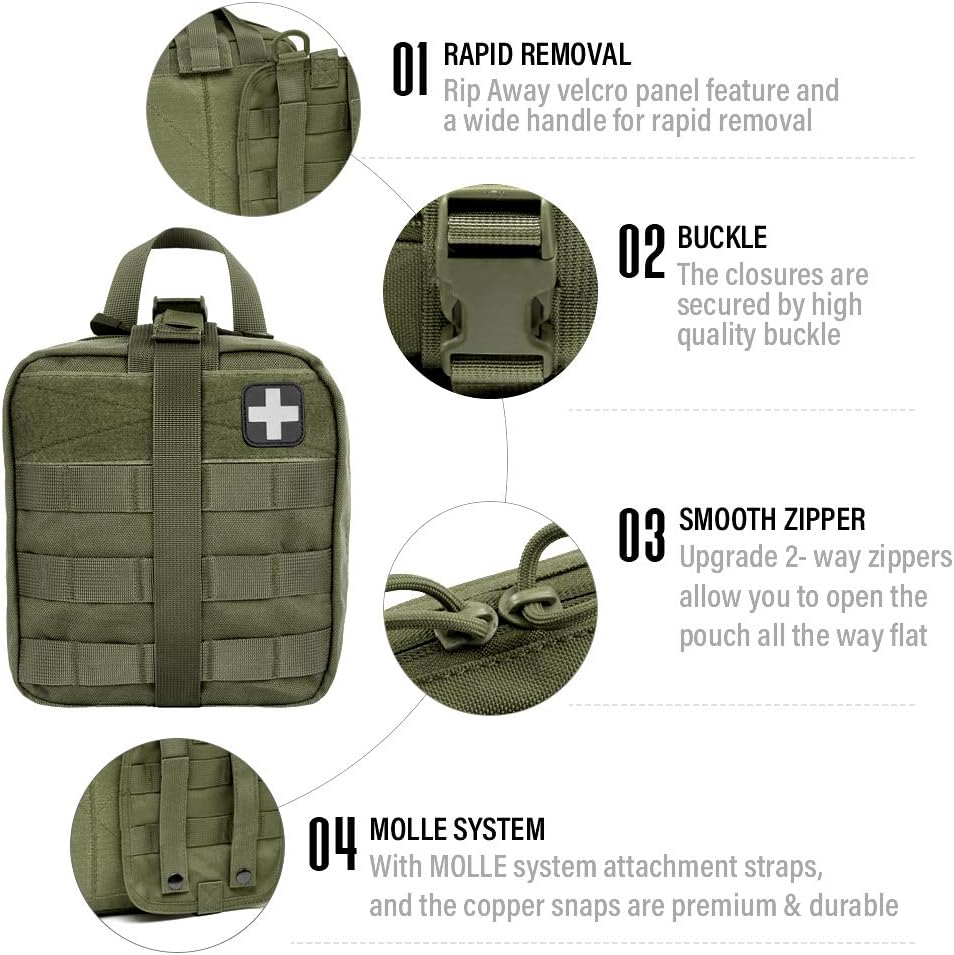 01 RAPID REMOVAL
Rip Away velcro panel feature and a wide handle for rapid removal

02 BUCKLE
The closures are secured by high quality buckle

03 SMOOTH ZIPPER
Upgrade 2- way zippers allow you to open the pouch all the way flat

04 MOLLE SYSTEM
With MOLLE system attachment straps, and the copper snaps are premium & durable