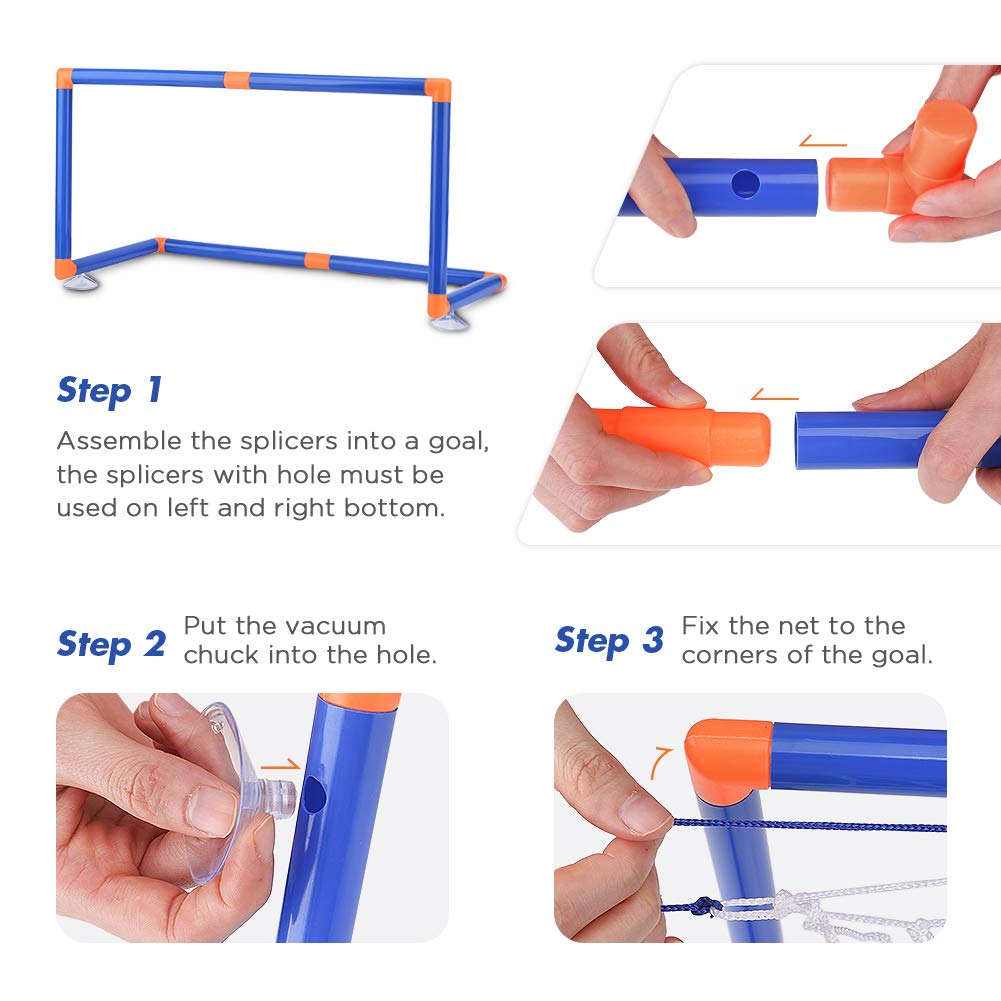 Step 1

Assemble the splicers into a goal, the splicers with hole must be used on left and right bottom.

Step 2 Put the vacuum chuck into the hole.

Step 3 Fix the net to the corners of the goal.