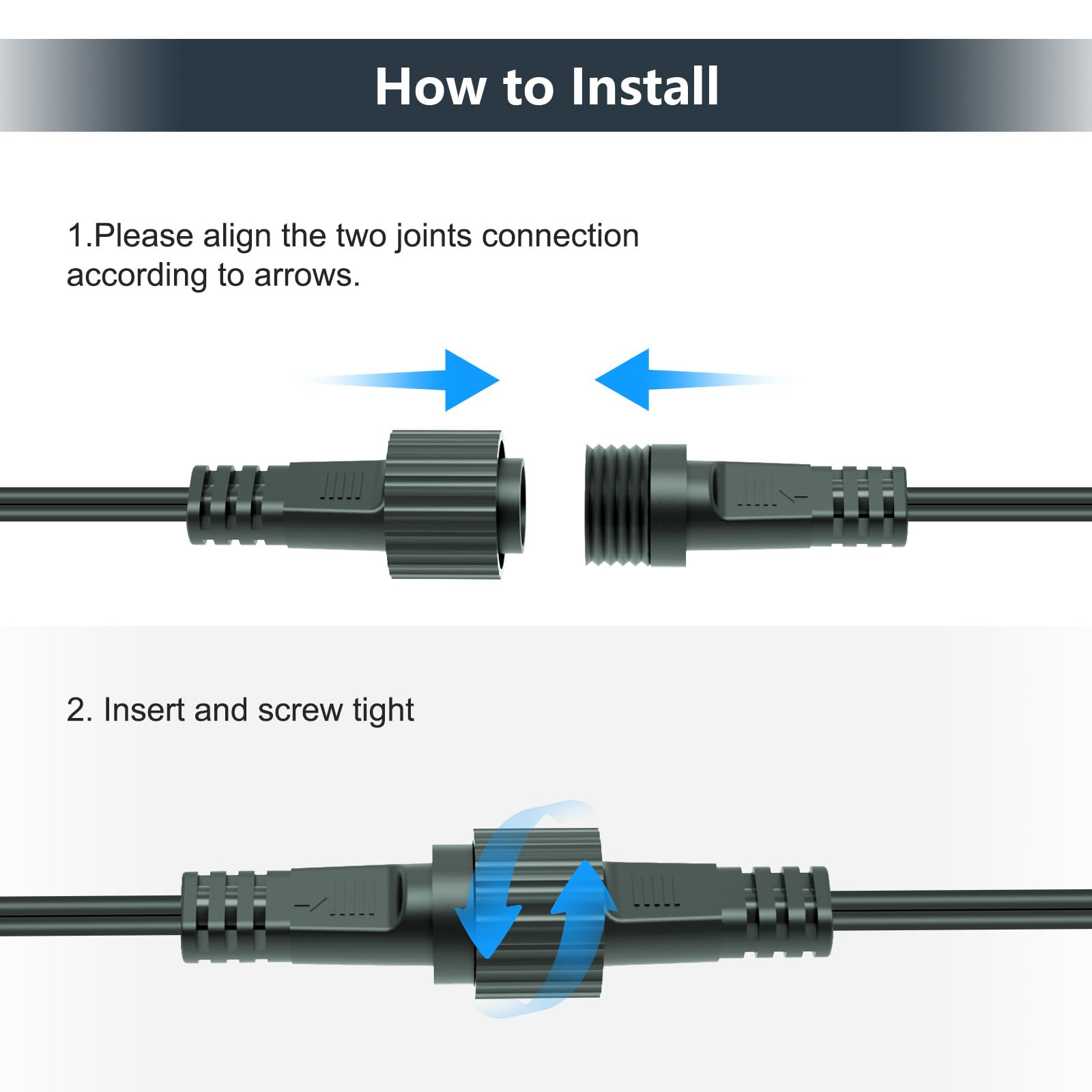 How to Install

1.Please align the two joints connection according to arrows.

2. Insert and screw tight