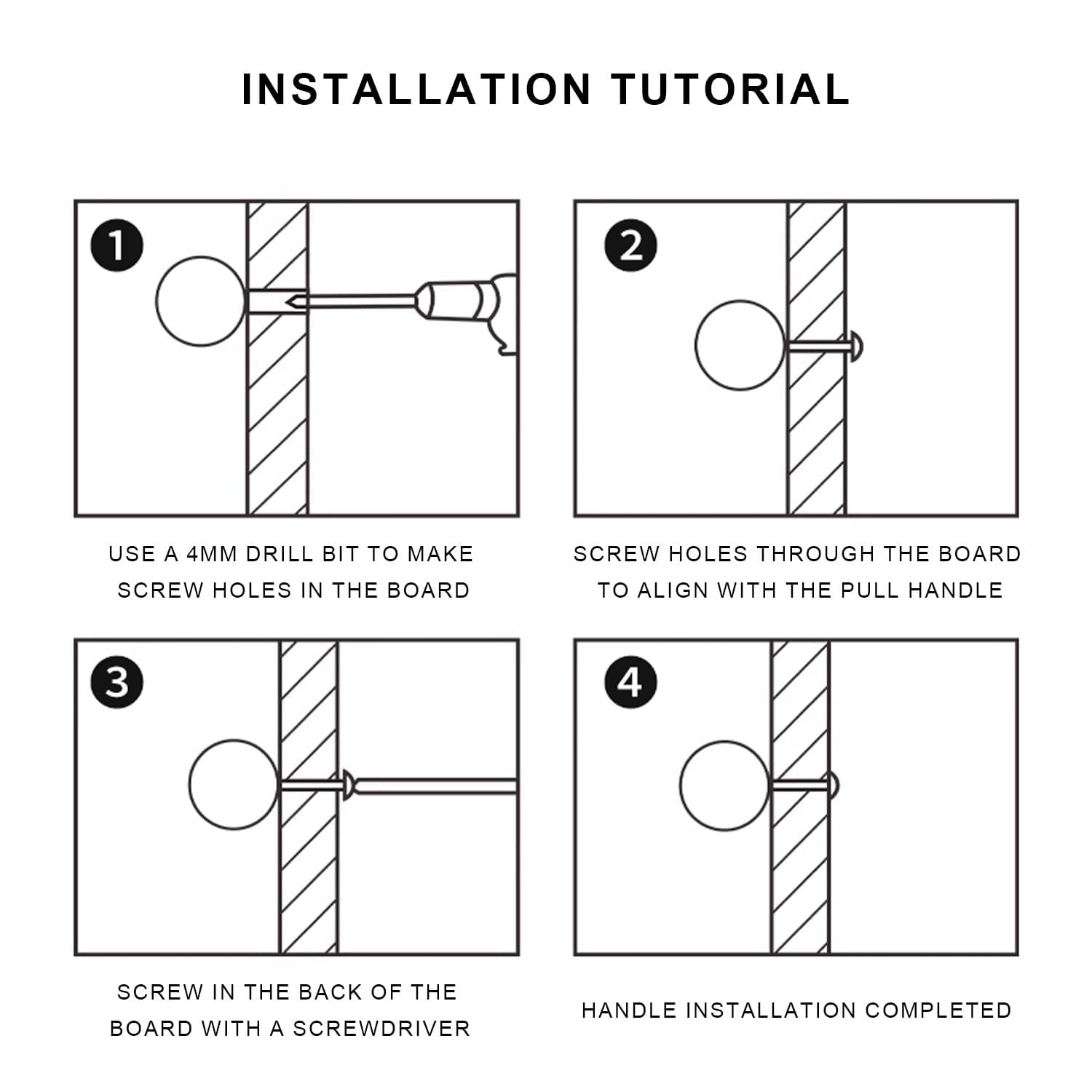 INSTALLATION TUTORIAL

1

USE A 4MM DRILL BIT TO MAKE SCREW HOLES IN THE BOARD

2

SCREW HOLES THROUGH THE BOARD TO ALIGN WITH THE PULL HANDLE

3

SCREW IN THE BACK OF THE BOARD WITH A SCREWDRIVER

4

HANDLE INSTALLATION COMPLETED