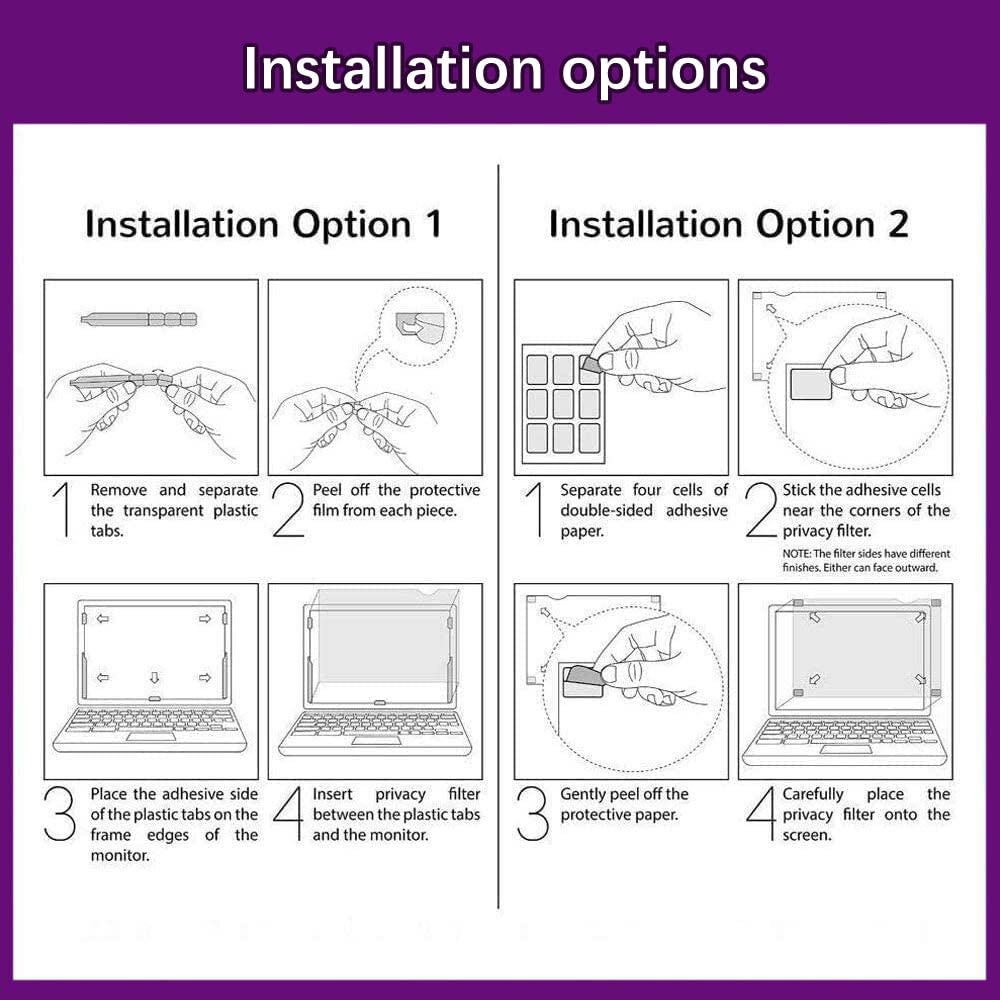 Installation options

Installation Option 1

1 Remove and separate the transparent plastic tabs.

2 Peel off the protective film from each piece.

3 Place the adhesive side of the plastic tabs on the frame edges of the monitor.

4 Insert privacy filter between the plastic tabs and the monitor.

Installation Option 2

1 Separate four cells of double-sided adhesive paper.

2 Stick the adhesive cells near the corners of the privacy filter.

NOTE: The filter sides have different finishes. Either can face outward.

3 Gently peel off the protective paper.

4 Carefully place the privacy filter onto the screen.