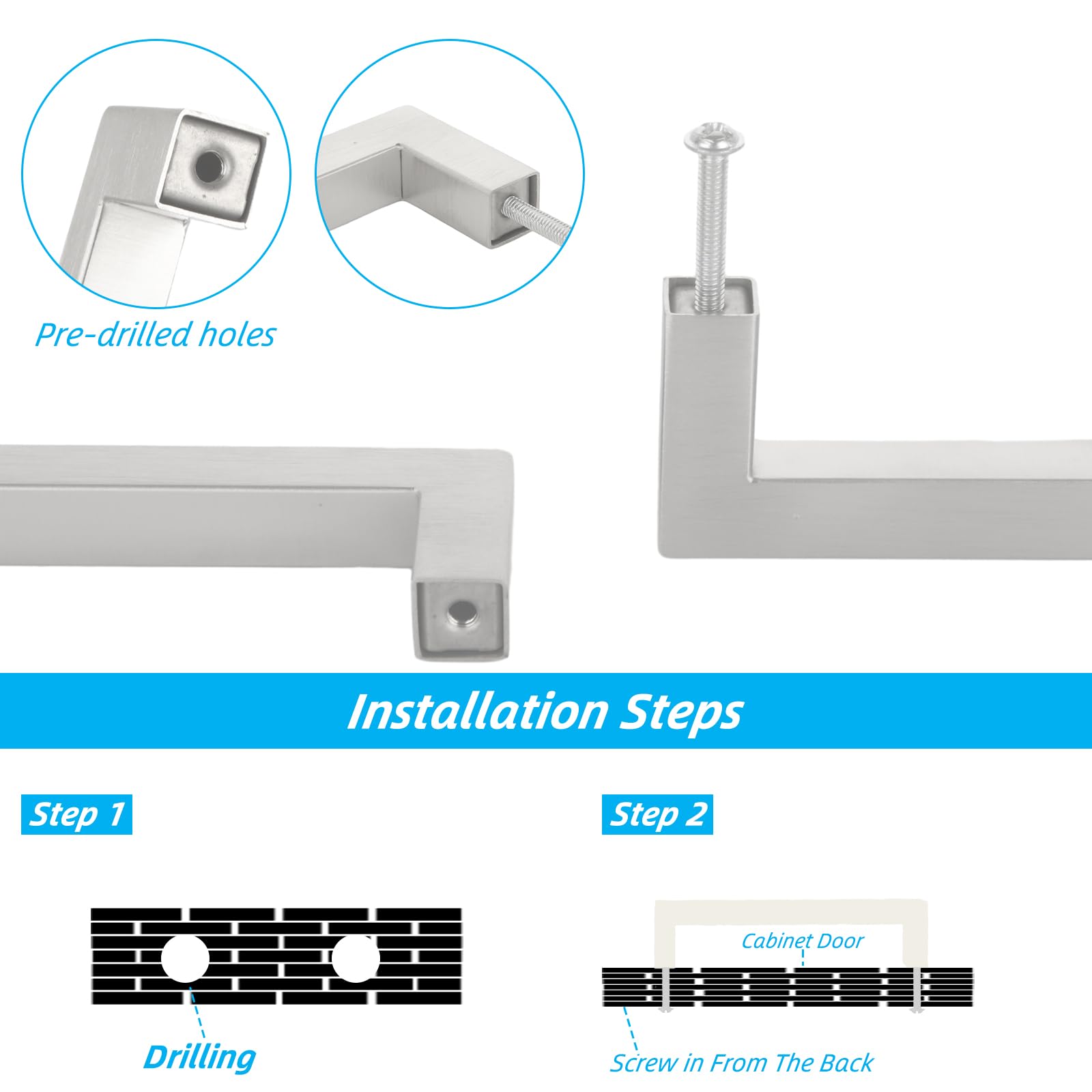 Pre-drilled holes

Installation Steps

Step 1

Drilling

Step 2

Cabinet Door

Screw in From The Back