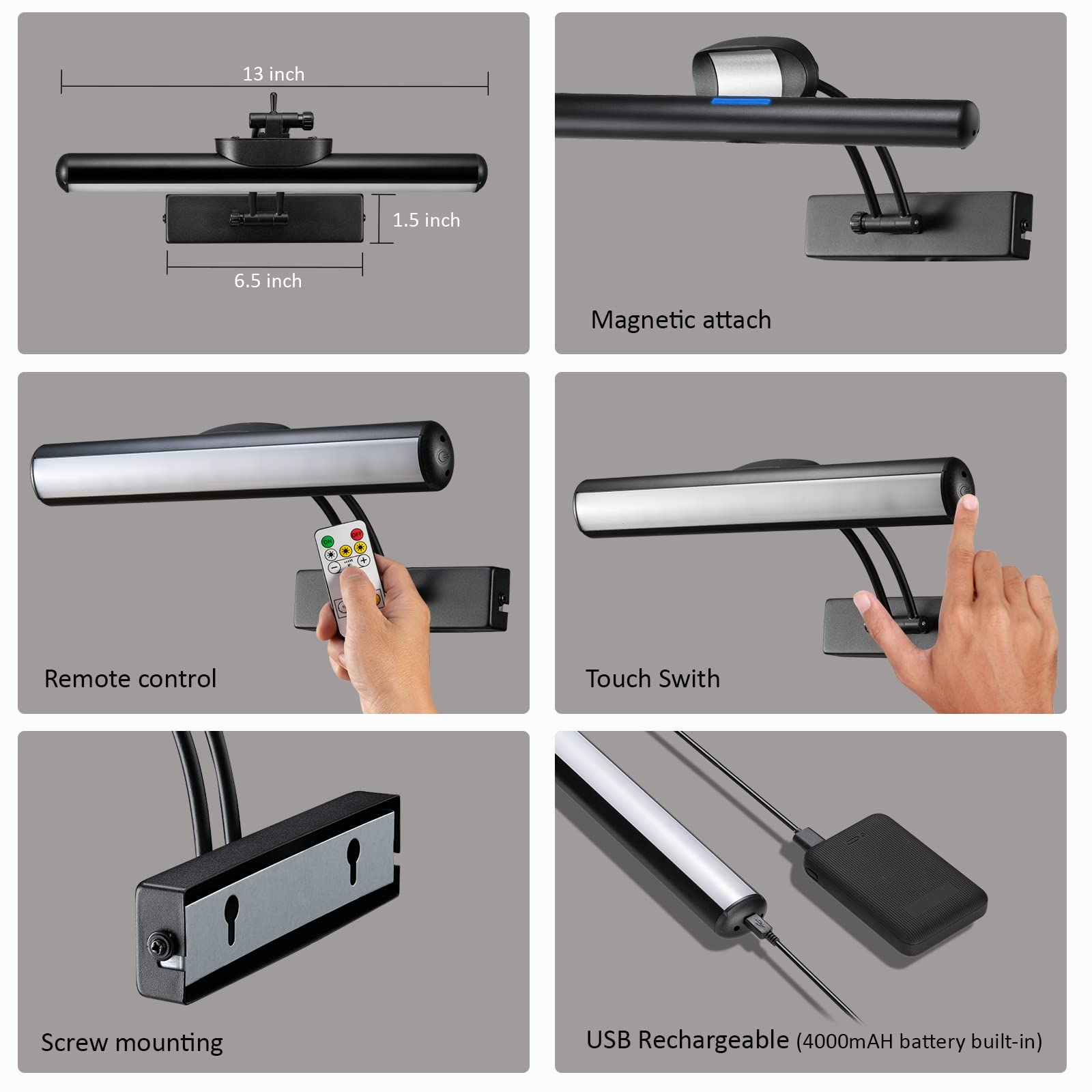 13 inch

1.5 inch

6.5 inch

Magnetic attach

ON OFF

Remote control

Touch Swith

Screw mounting

USB Rechargeable (4000mAH battery built-in)