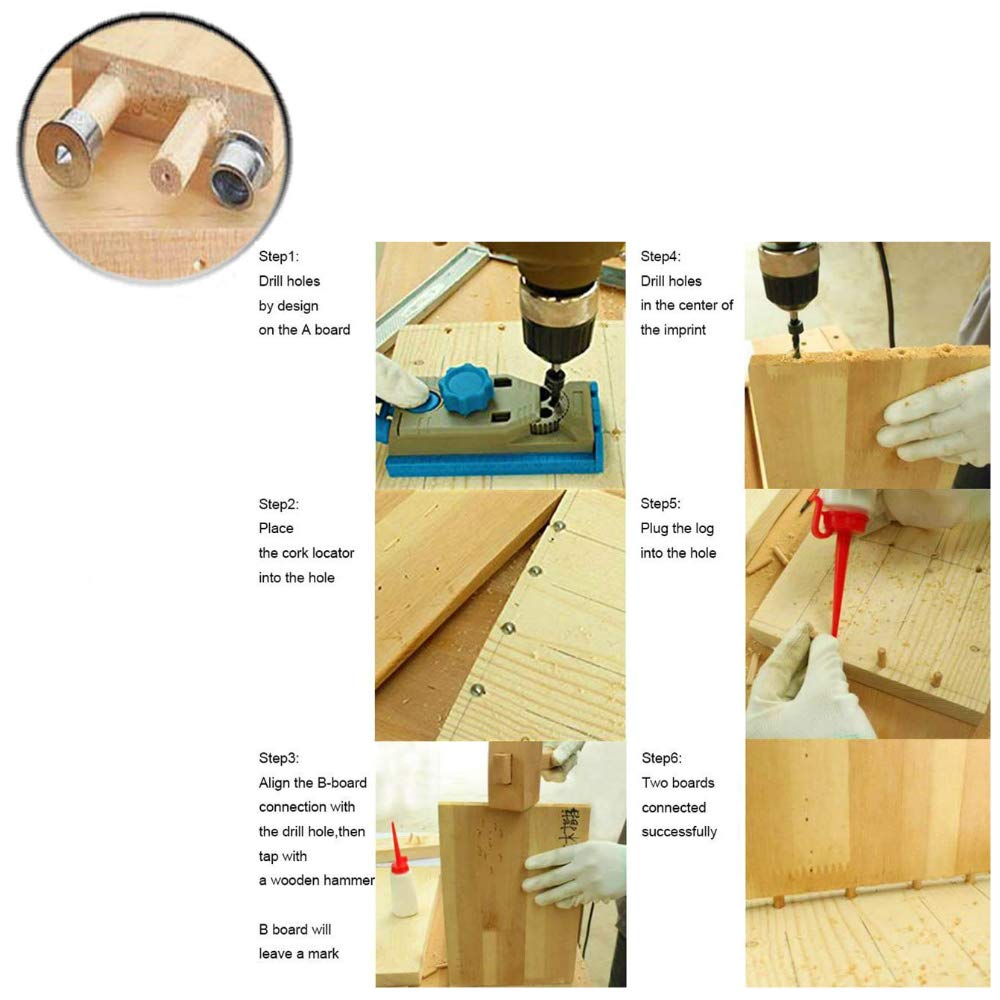 Step1:
Drill holes
by design
on the A board

Step2:
Place
the cork locator
into the hole

Step3:
Align the B-board
connection with
the drill hole,then
tap with
a wooden hammer

B board will
leave a mark

Step4:
Drill holes
in the center of
the imprint

Step5:
Plug the log
into the hole

Step6:
Two boards
connected
successfully