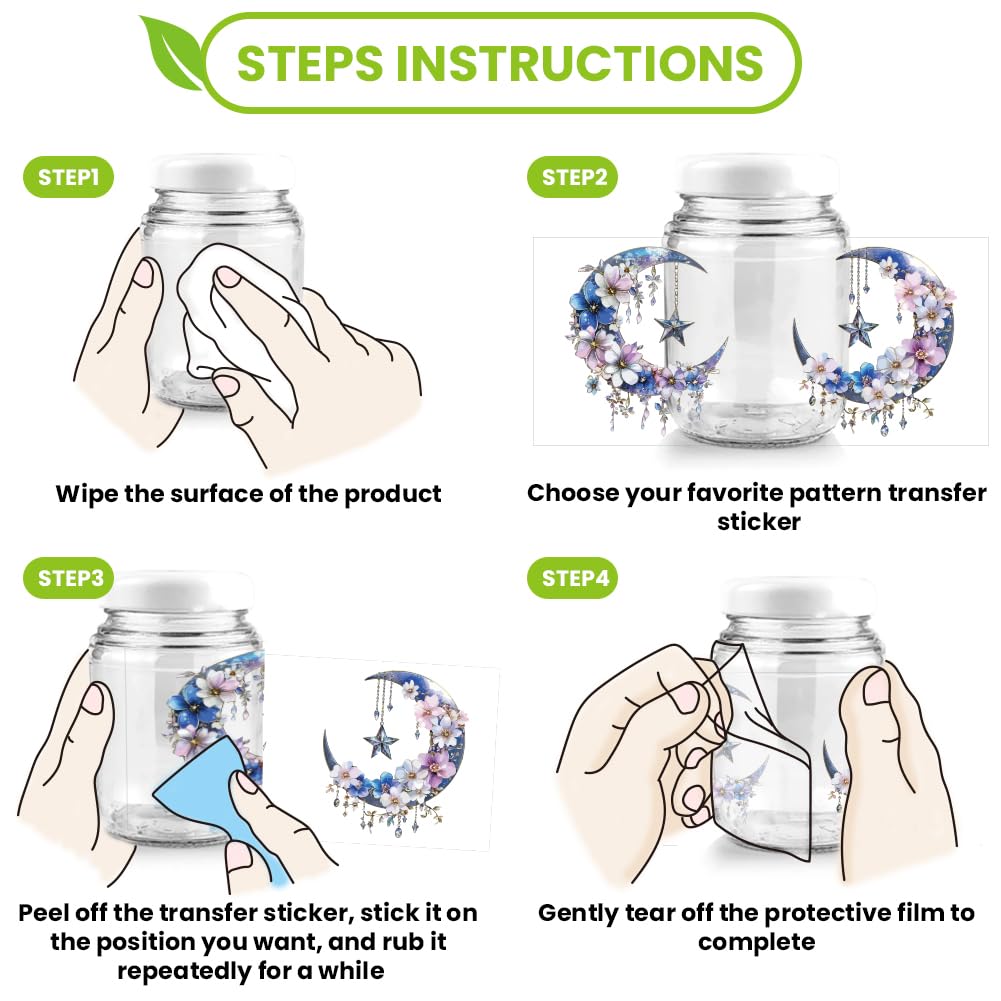 STEPS INSTRUCTIONS

STEP1

Wipe the surface of the product

STEP2

Choose your favorite pattern transfer sticker

STEP3

Peel off the transfer sticker, stick it on the position you want, and rub it repeatedly for a while

STEP4

Gently tear off the protective film to complete