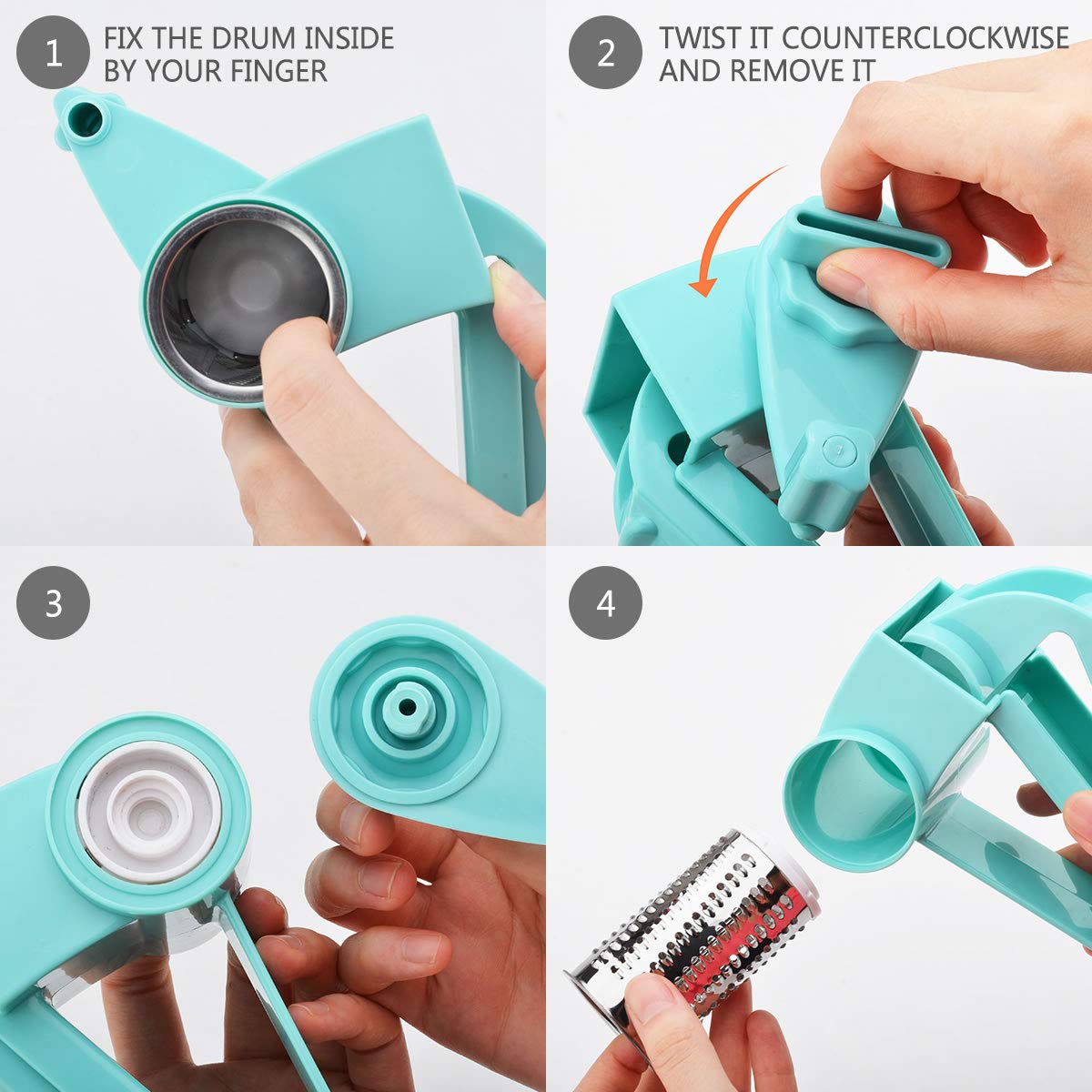 1 FIX THE DRUM INSIDE BY YOUR FINGER

2 TWIST IT COUNTERCLOCKWISE AND REMOVE IT

3

4