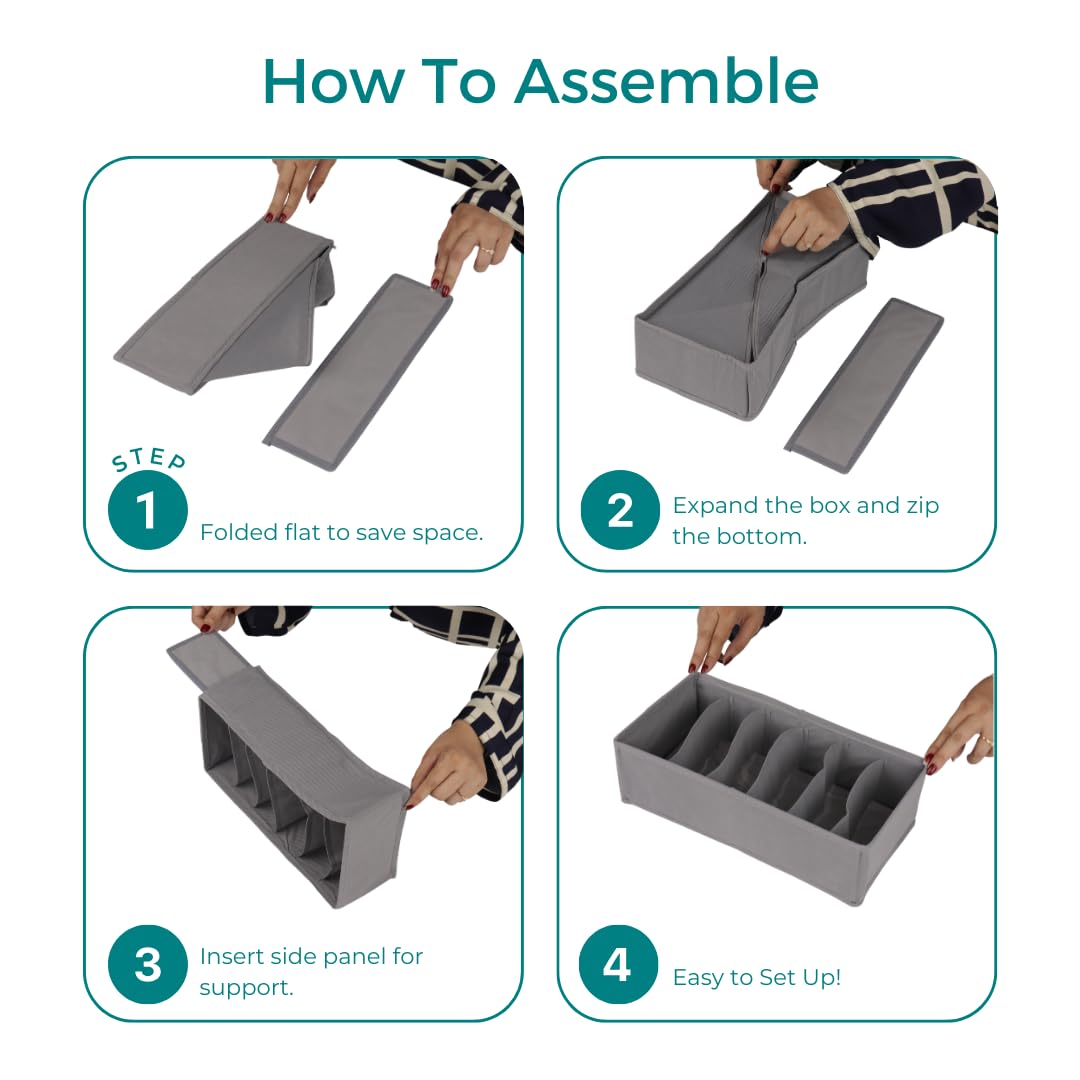 How To Assemble

STEP
1 Folded flat to save space.

2 Expand the box and zip the bottom.

3 Insert side panel for support.

4 Easy to Set Up!