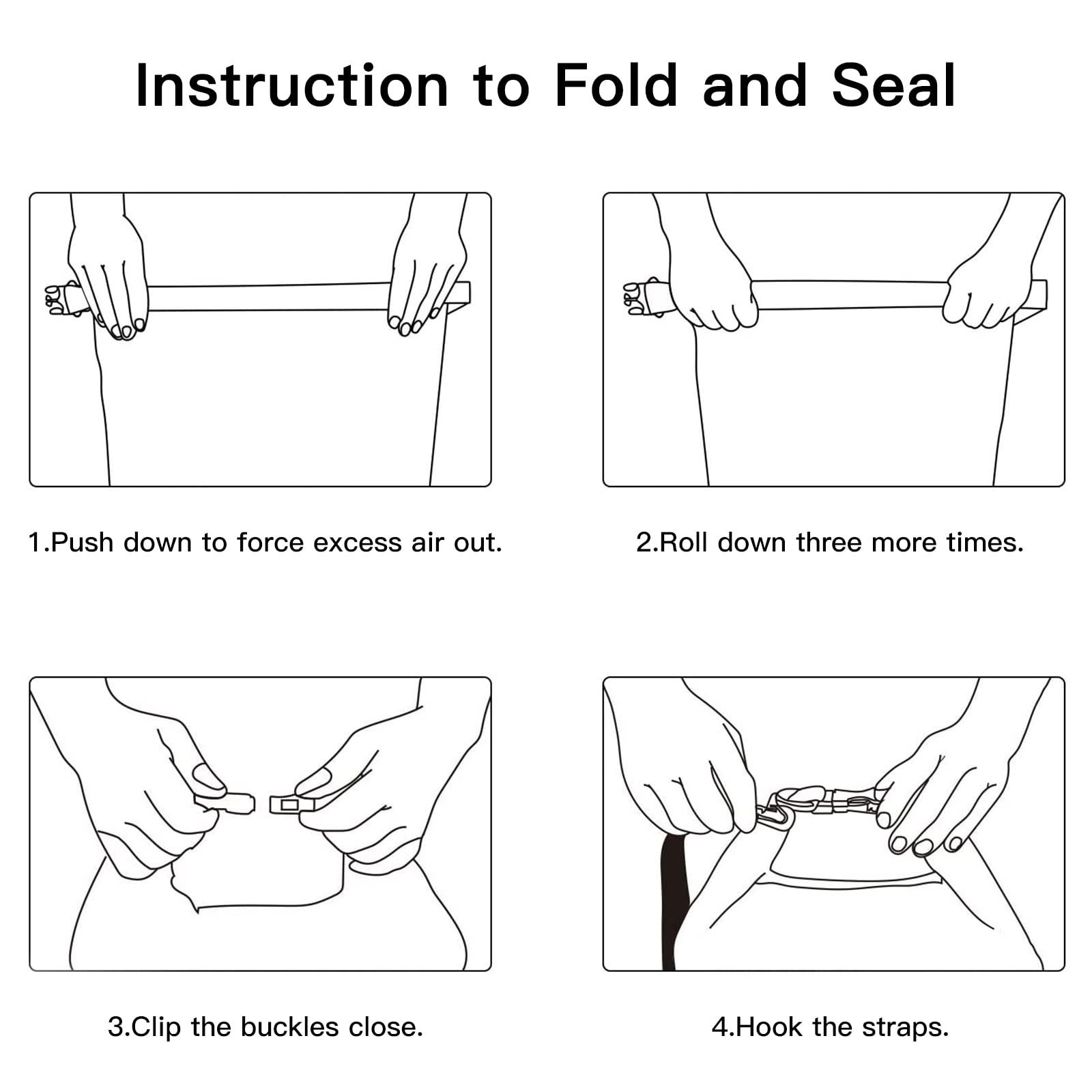 Instruction to Fold and Seal

1.Push down to force excess air out.

2.Roll down three more times.

3.Clip the buckles close.

4.Hook the straps.