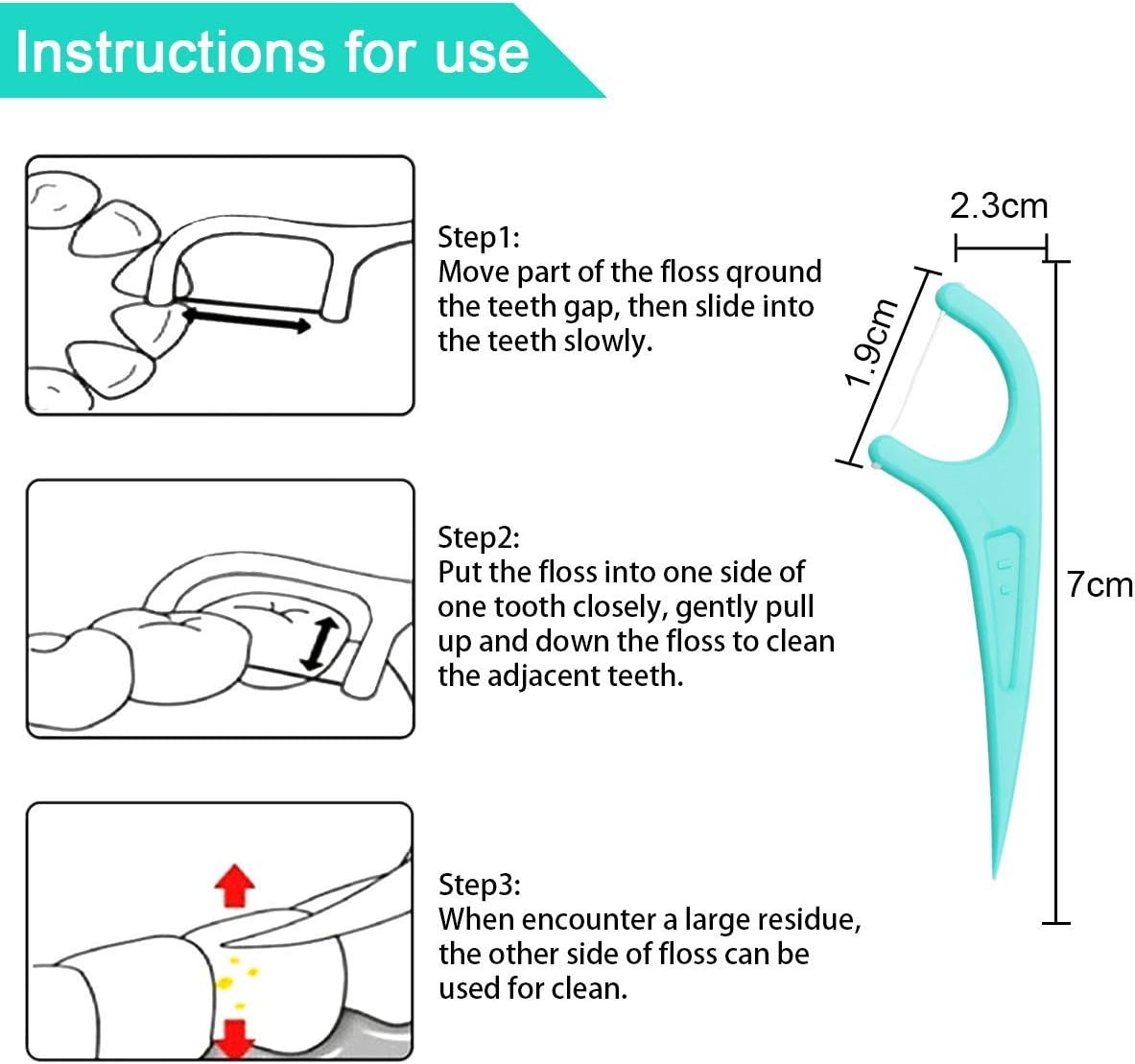 Instructions for use

Step1:
Move part of the floss qround the teeth gap, then slide into the teeth slowly.

Step2:
Put the floss into one side of one tooth closely, gently pull up and down the floss to clean the adjacent teeth.

Step3:
When encounter a large residue, the other side of floss can be used for clean.

2.3cm

1.9cm

7cm