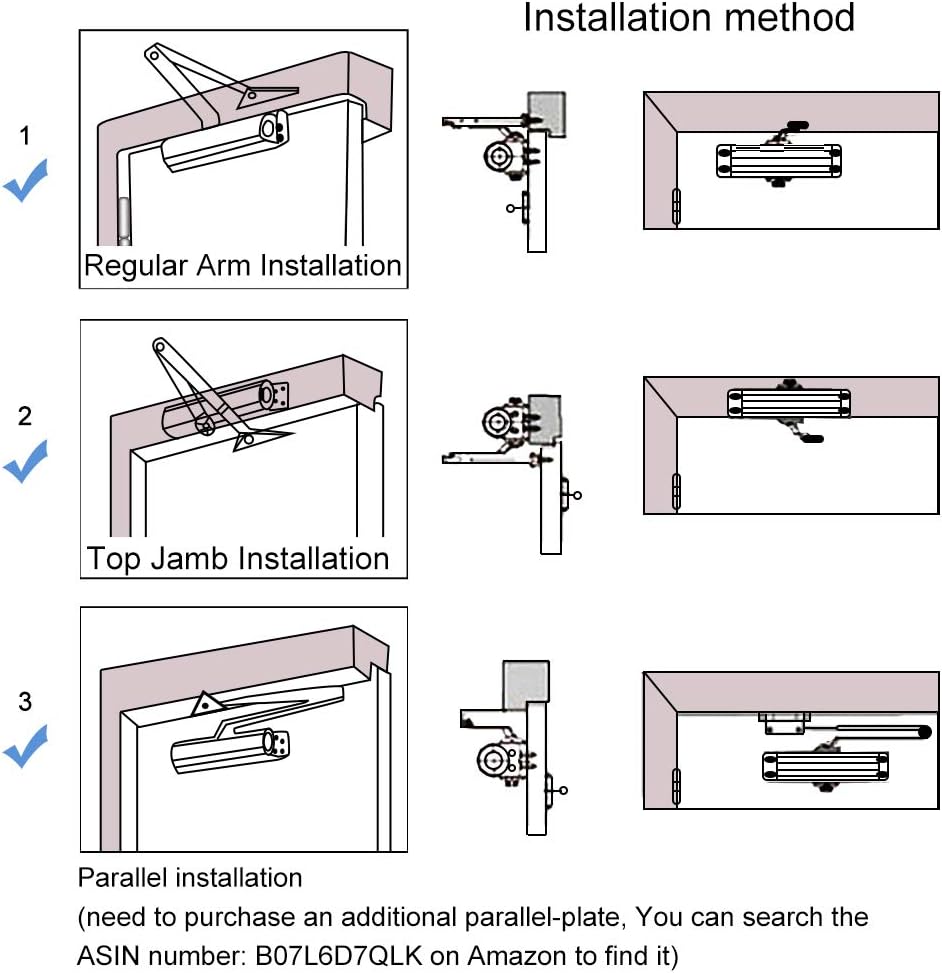 Installation method

1

Regular Arm Installation

2

Top Jamb Installation

3

Parallel installation

(need to purchase an additional parallel-plate, You can search the ASIN number: B07L6D7QLK on Amazon to find it)