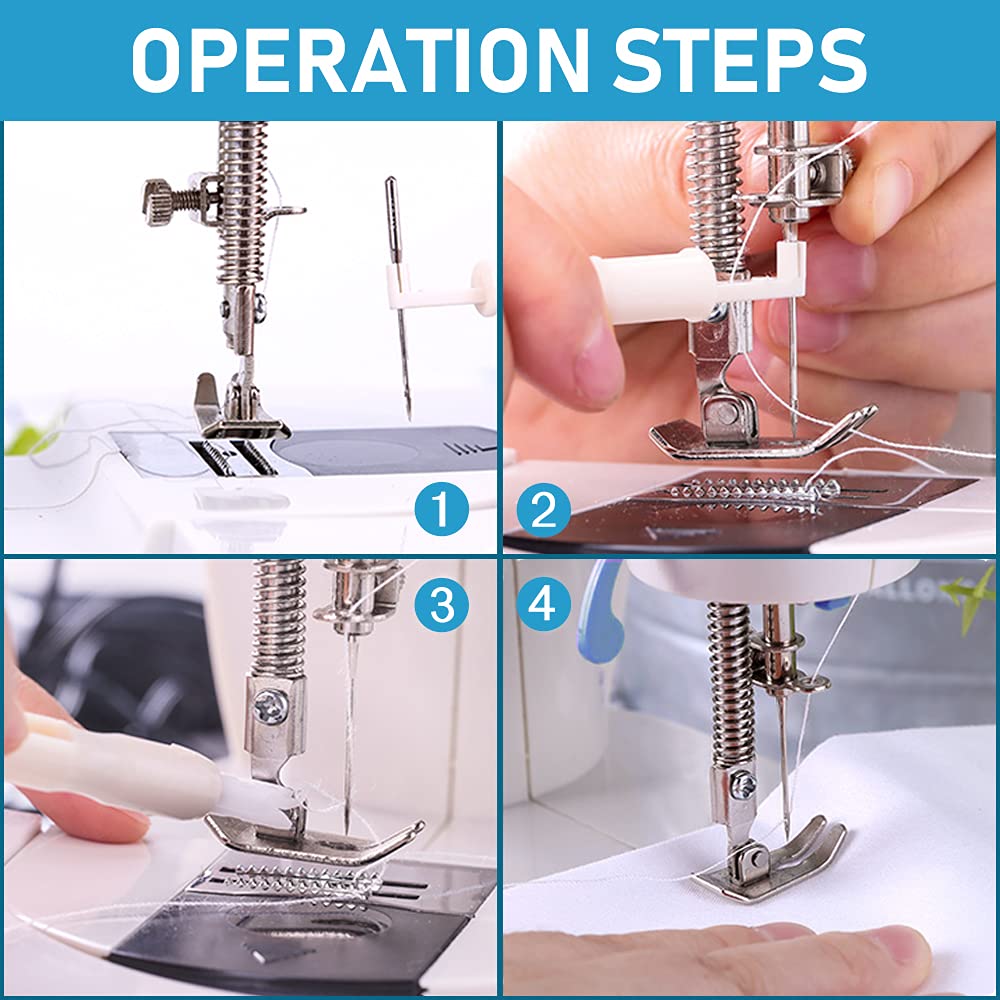 OPERATION STEPS

1

2

3

4