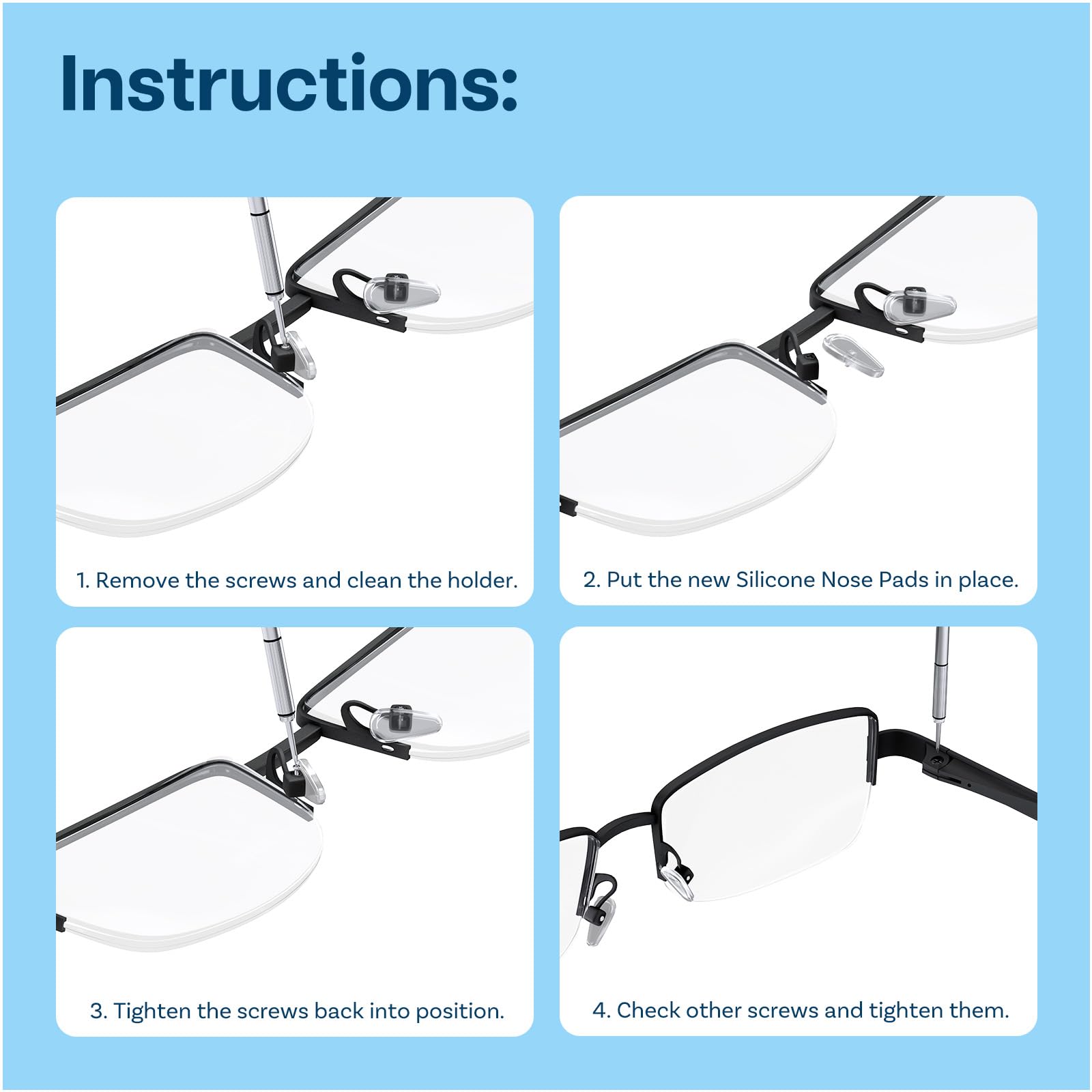 Instructions:

1. Remove the screws and clean the holder.

2. Put the new Silicone Nose Pads in place.

3. Tighten the screws back into position.

4. Check other screws and tighten them.