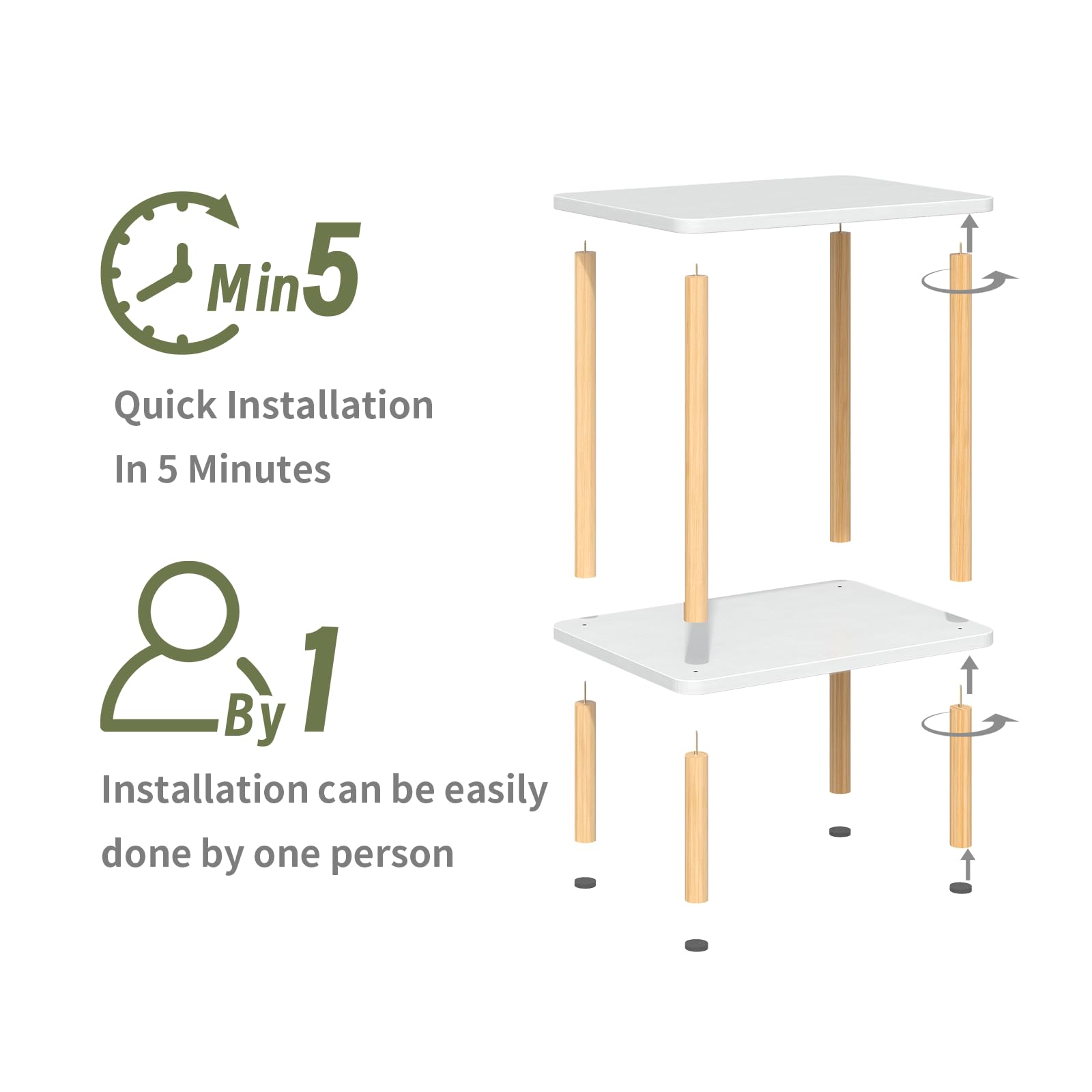 Min5

Quick Installation
In 5 Minutes

By 1

Installation can be easily done by one person