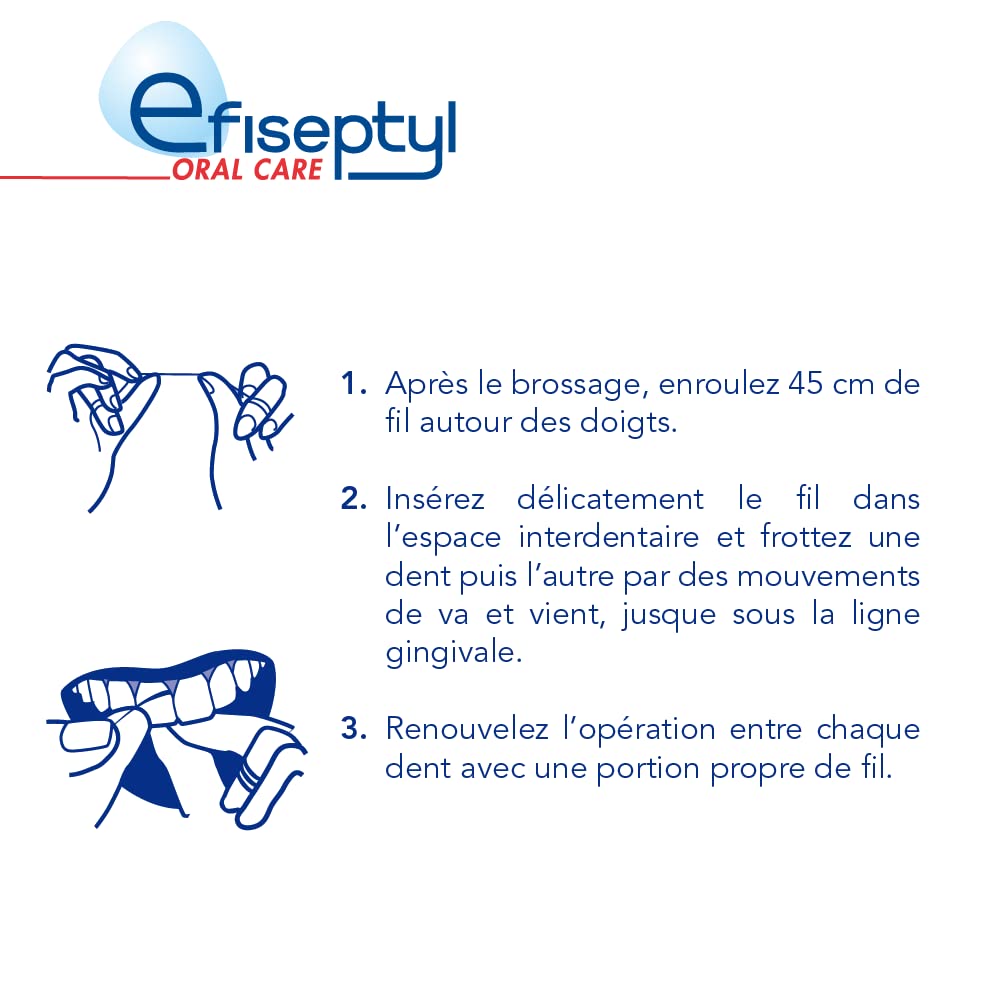 efiseptyl
ORAL CARE

1. Après le brossage, enroulez 45 cm de fil autour des doigts.

2. Insérez délicatement le fil dans l'espace interdentaire et frottez une dent puis l'autre par des mouvements de va et vient, jusque sous la ligne gingivale.

3. Renouvelez l'opération entre chaque dent avec une portion propre de fil.