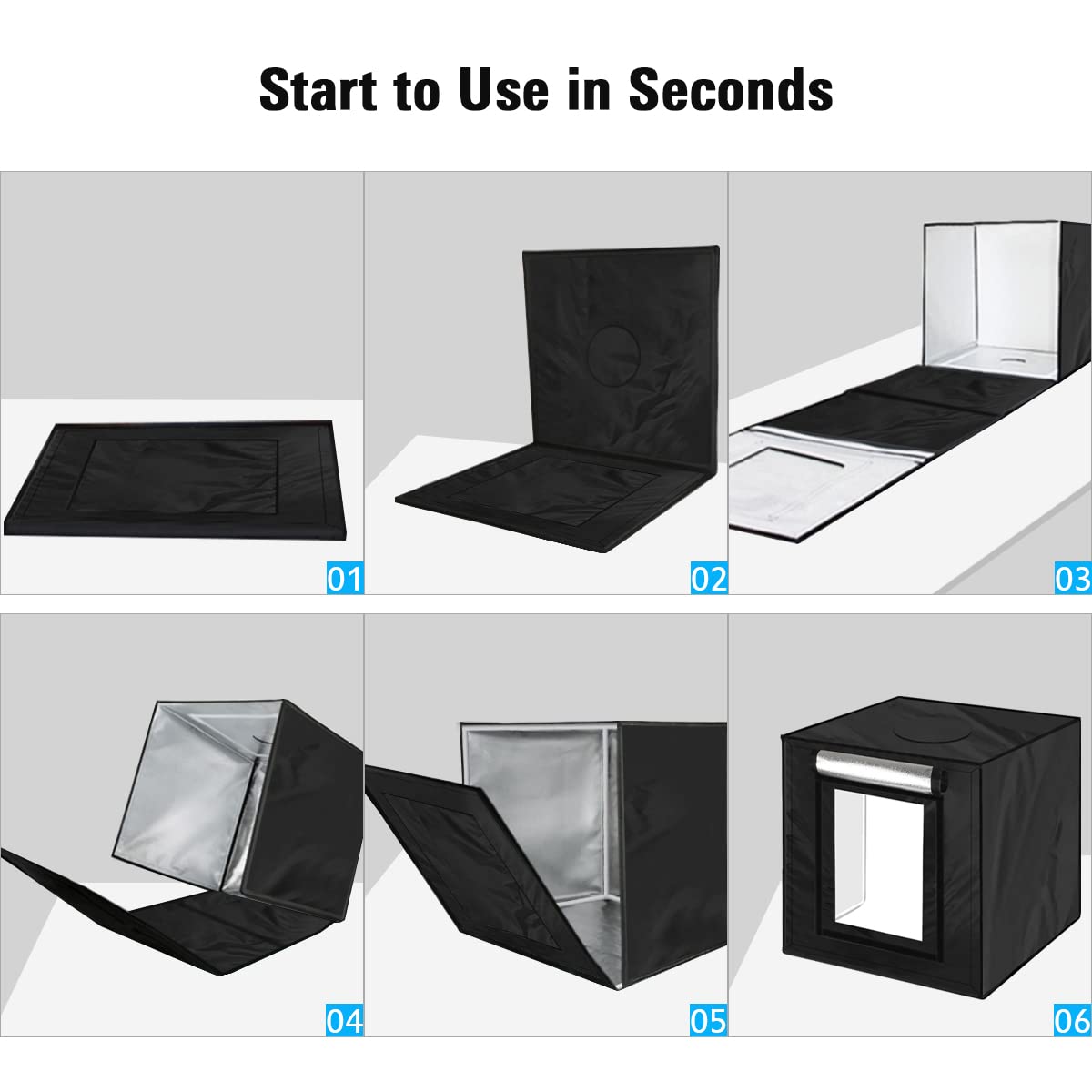 Start to Use in Seconds

01

02

03

04

05

06