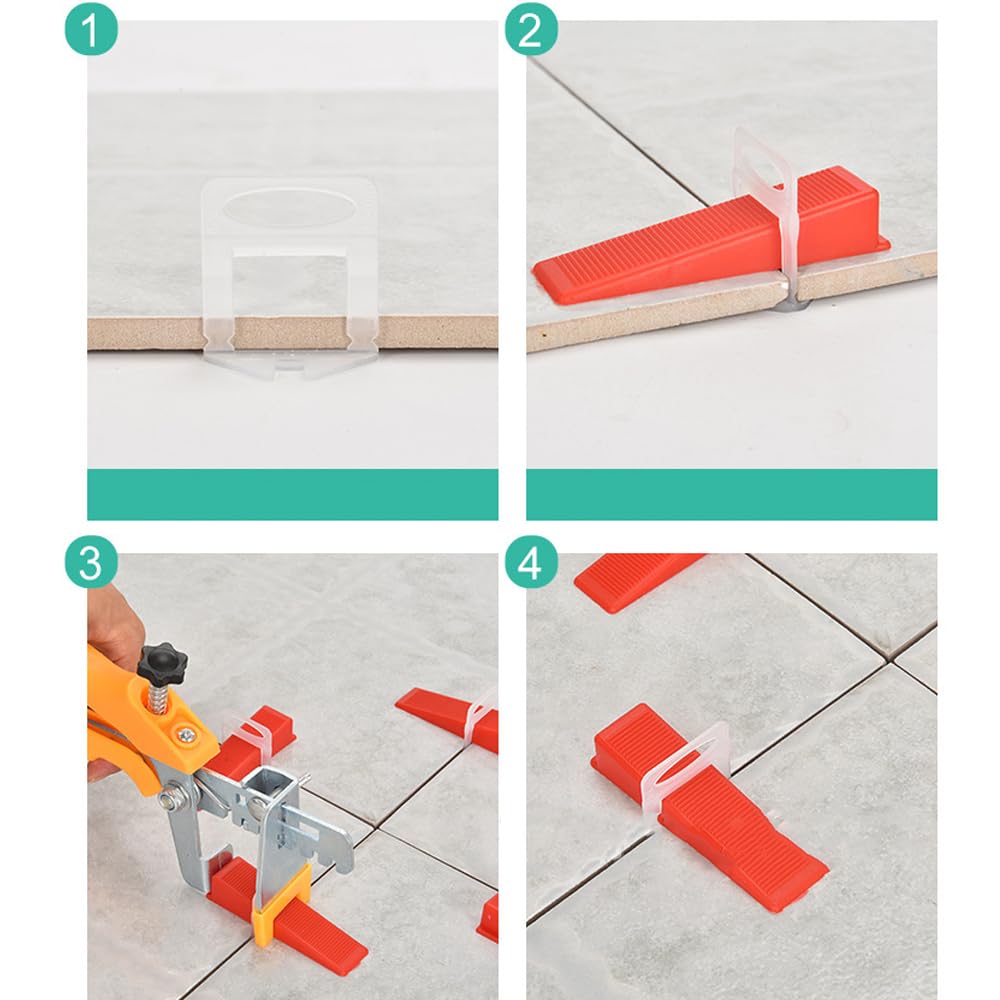 1

2

3

4