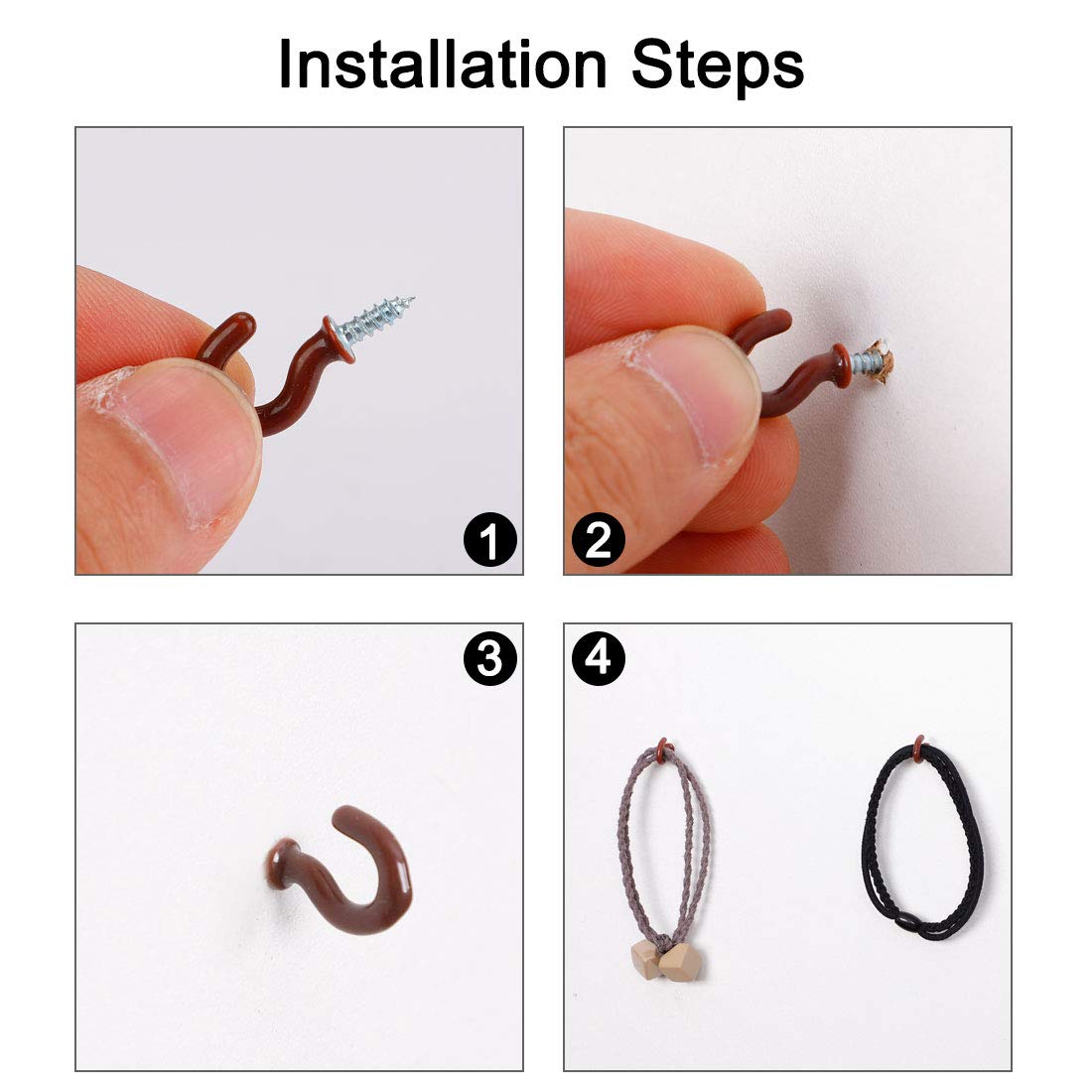 Installation Steps

1

2

3

4