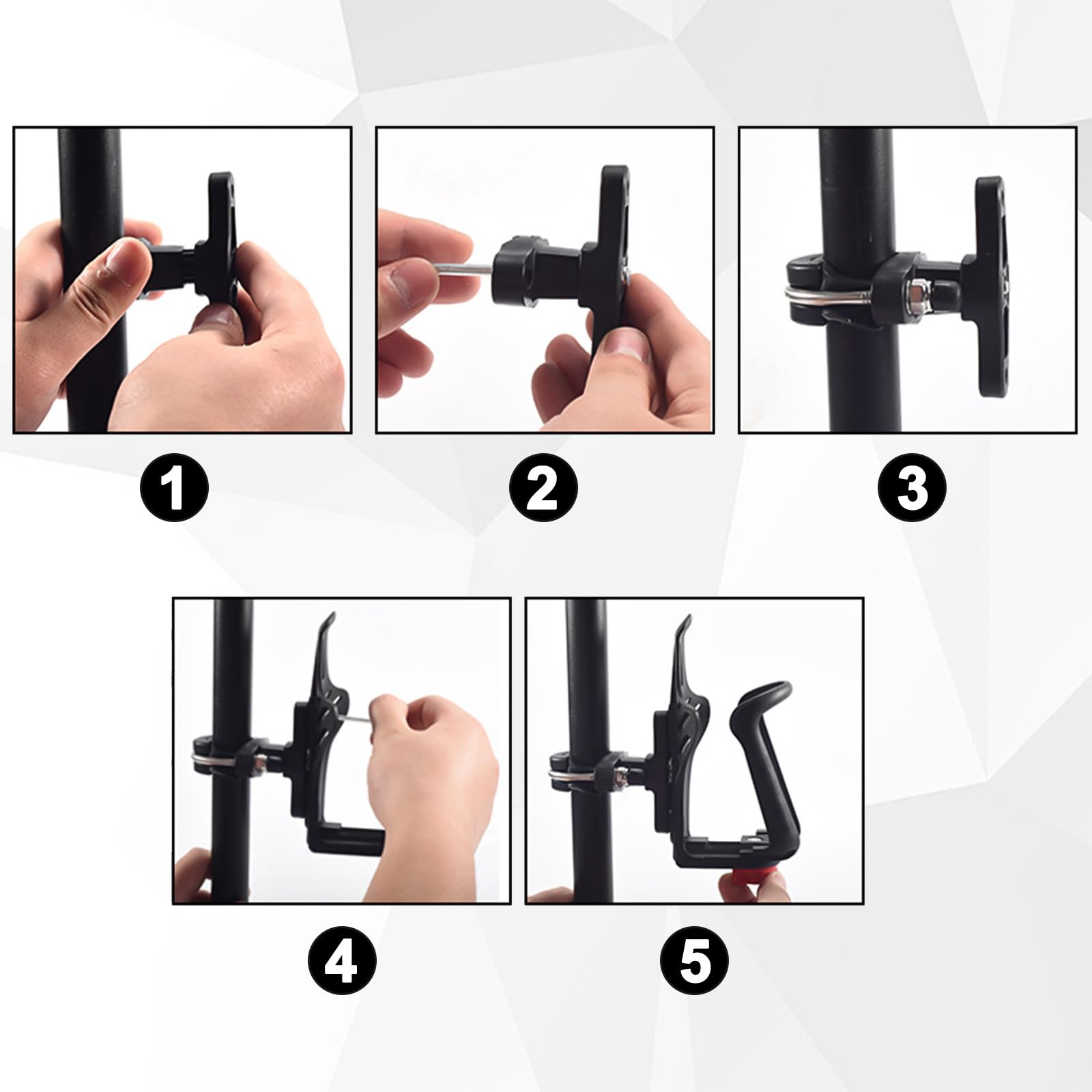 1

2

3

4

5