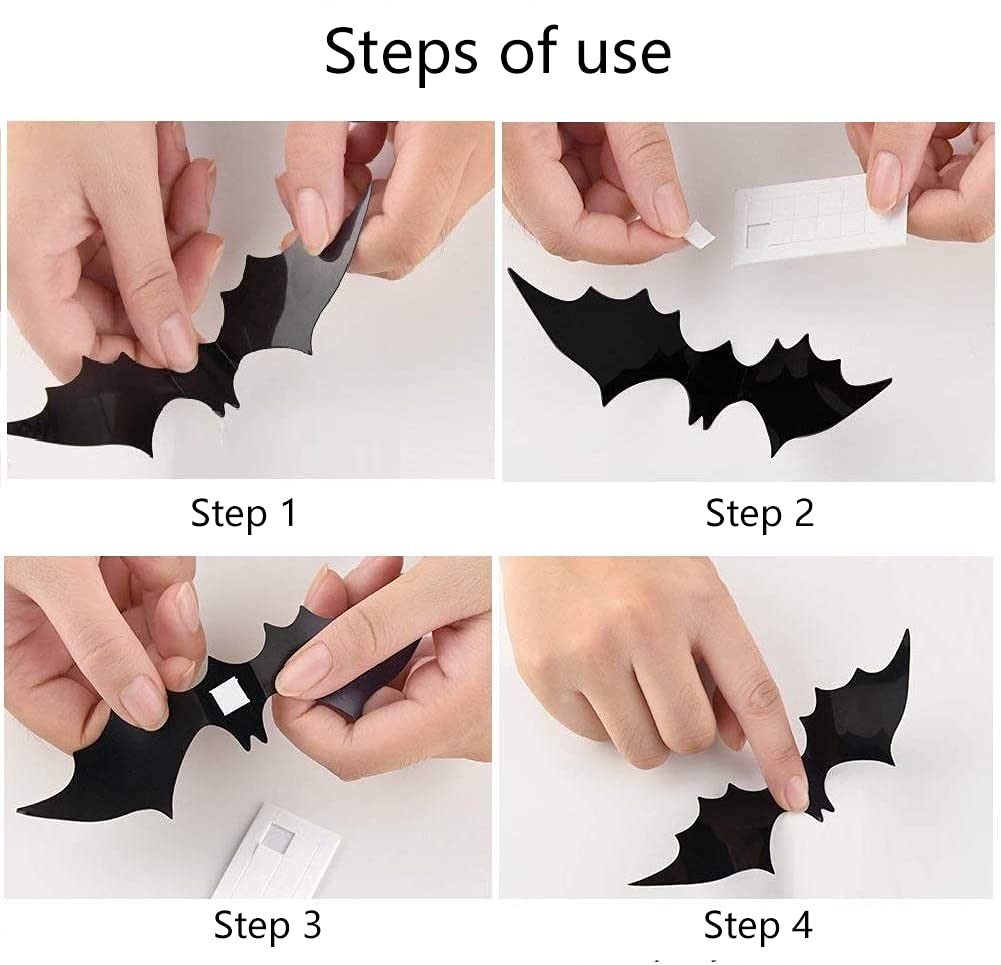 Steps of use

Step 1

Step 2

Step 3

Step 4