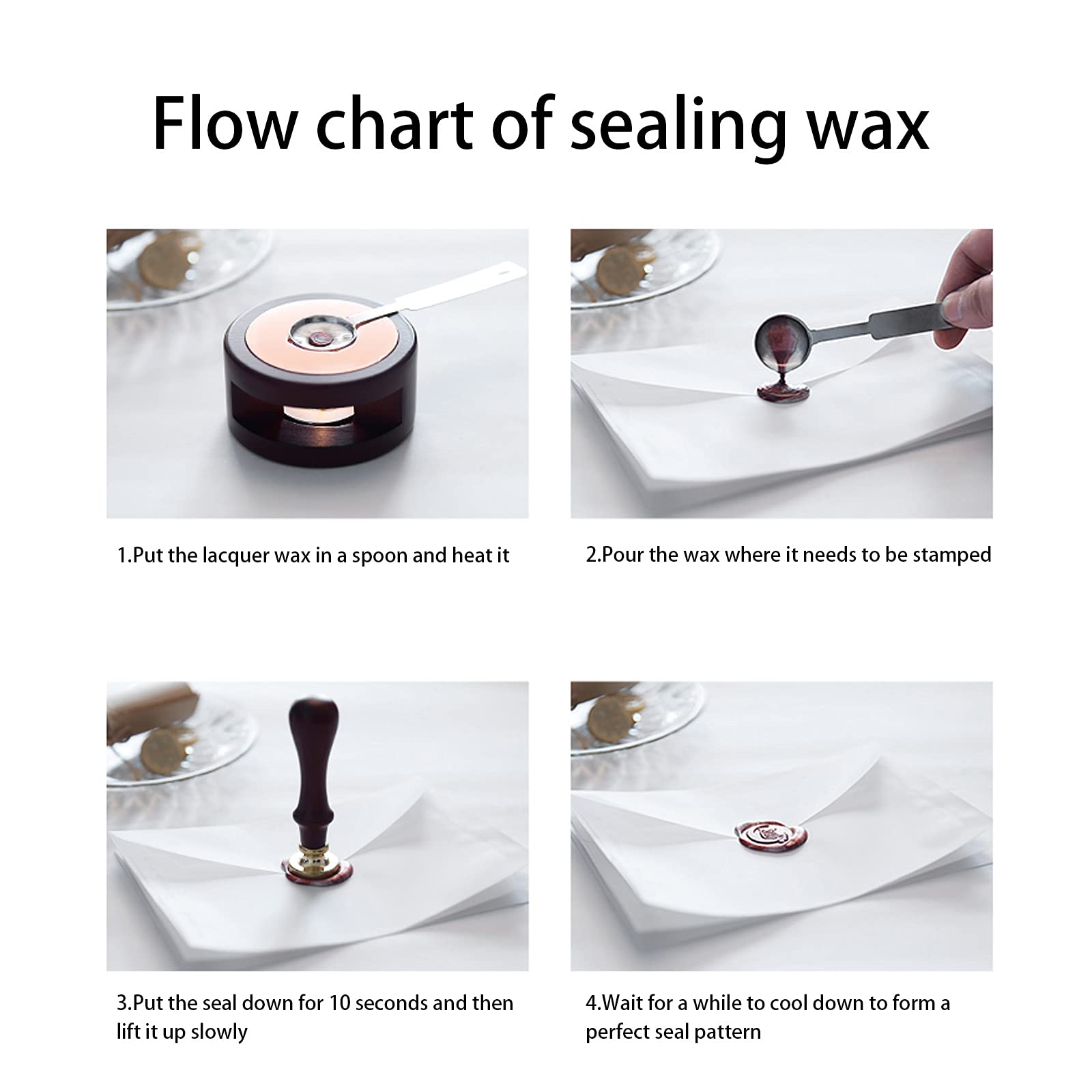 Flow chart of sealing wax

1.Put the lacquer wax in a spoon and heat it

2.Pour the wax where it needs to be stamped

3.Put the seal down for 10 seconds and then lift it up slowly

4.Wait for a while to cool down to form a perfect seal pattern