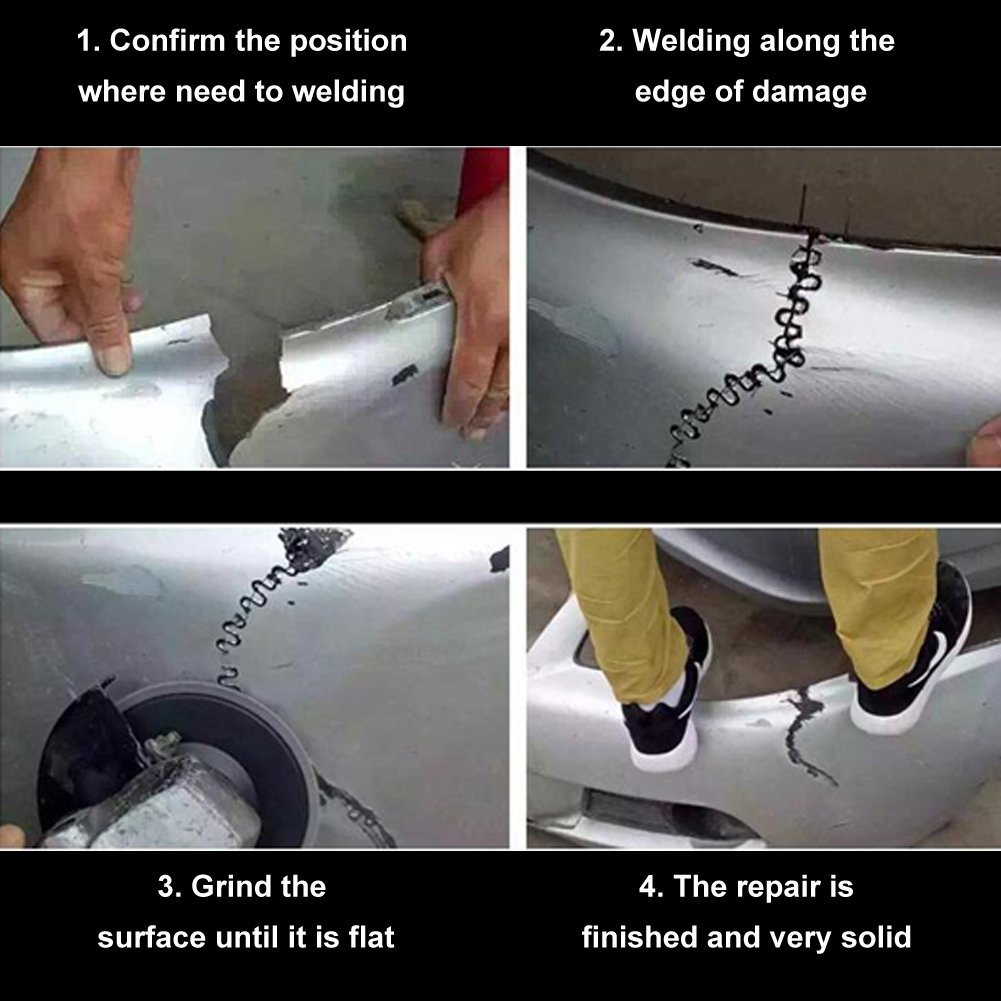 1. Confirm the position where need to welding

2. Welding along the edge of damage

3. Grind the surface until it is flat

4. The repair is finished and very solid