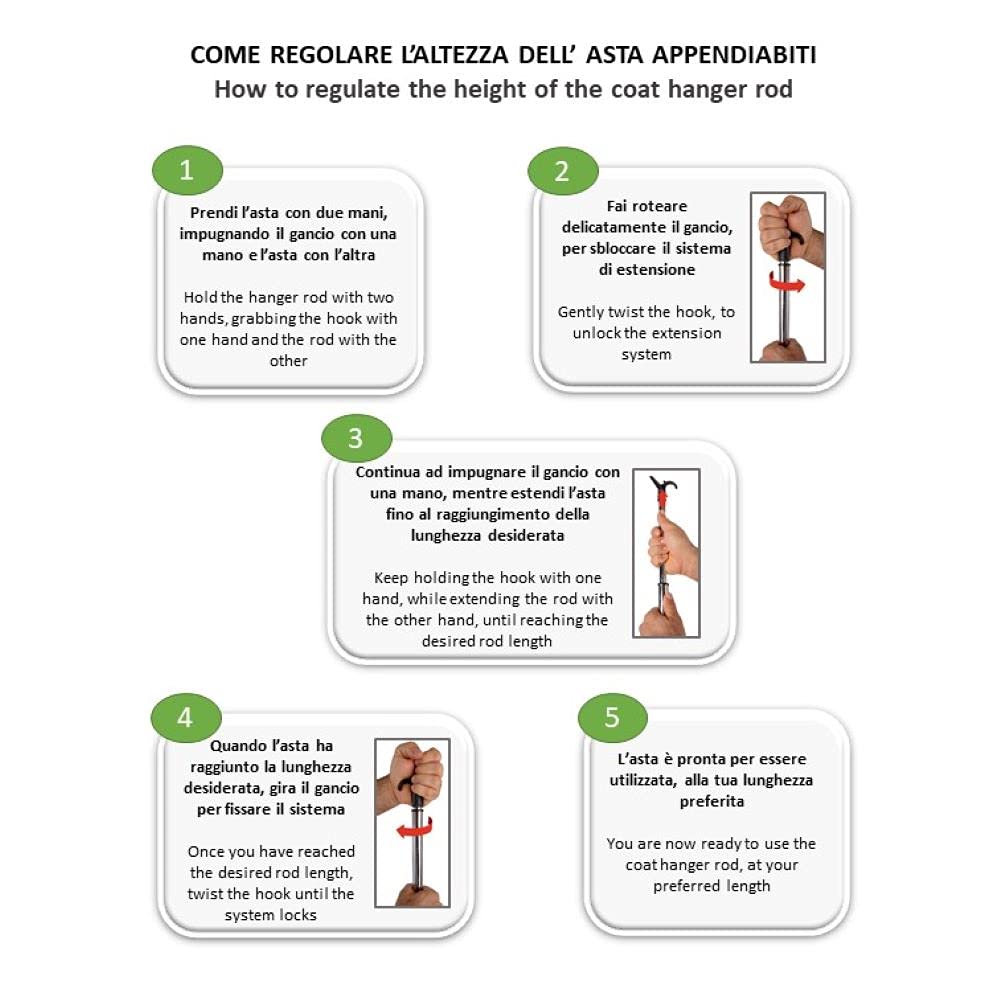 COME REGOLARE L'ALTEZZA DELL' ASTA APPENDIABITI
How to regulate the height of the coat hanger rod

1

Prendi l'asta con due mani, impugnando il gancio con una mano e l'asta con l'altra

Hold the hanger rod with two hands, grabbing the hook with one hand and the rod with the other

2

Fai roteare delicatamente il gancio, per sbloccare il sistema di estensione

Gently twist the hook, to unlock the extension system

3

Continua ad impugnare il gancio con una mano, mentre estendi l'asta fino al raggiungimento della lunghezza desiderata

Keep holding the hook with one hand, while extending the rod with the other hand, until reaching the desired rod length

4

Quando l'asta ha raggiunto la lunghezza desiderata, gira il gancio per fissare il sistema

Once you have reached the desired rod length, twist the hook until the system locks

5

L'asta è pronta per essere utilizzata, alla tua lunghezza preferita

You are now ready to use the coat hanger rod, at your preferred length