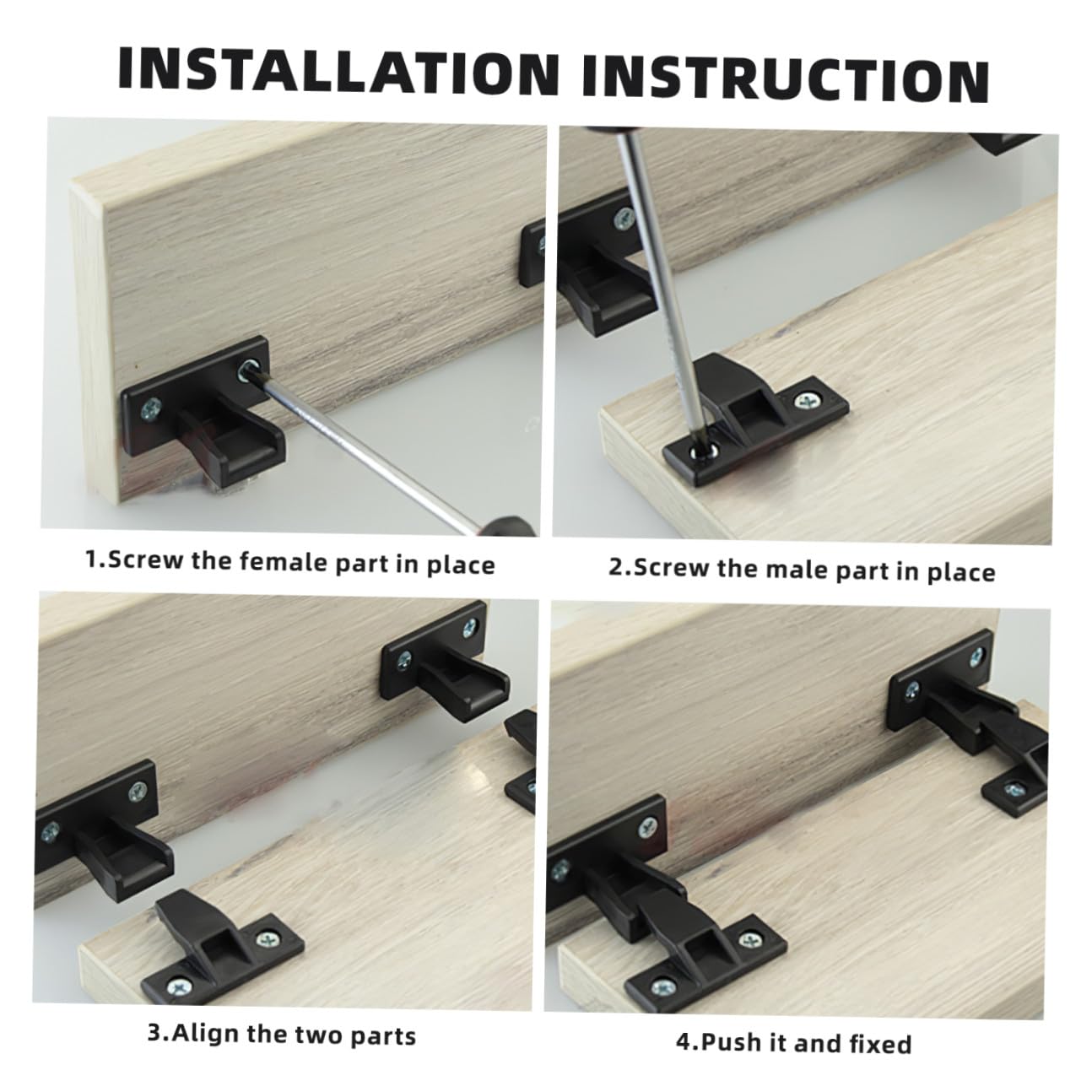 INSTALLATION INSTRUCTION

1.Screw the female part in place

2.Screw the male part in place

3.Align the two parts

4.Push it and fixed