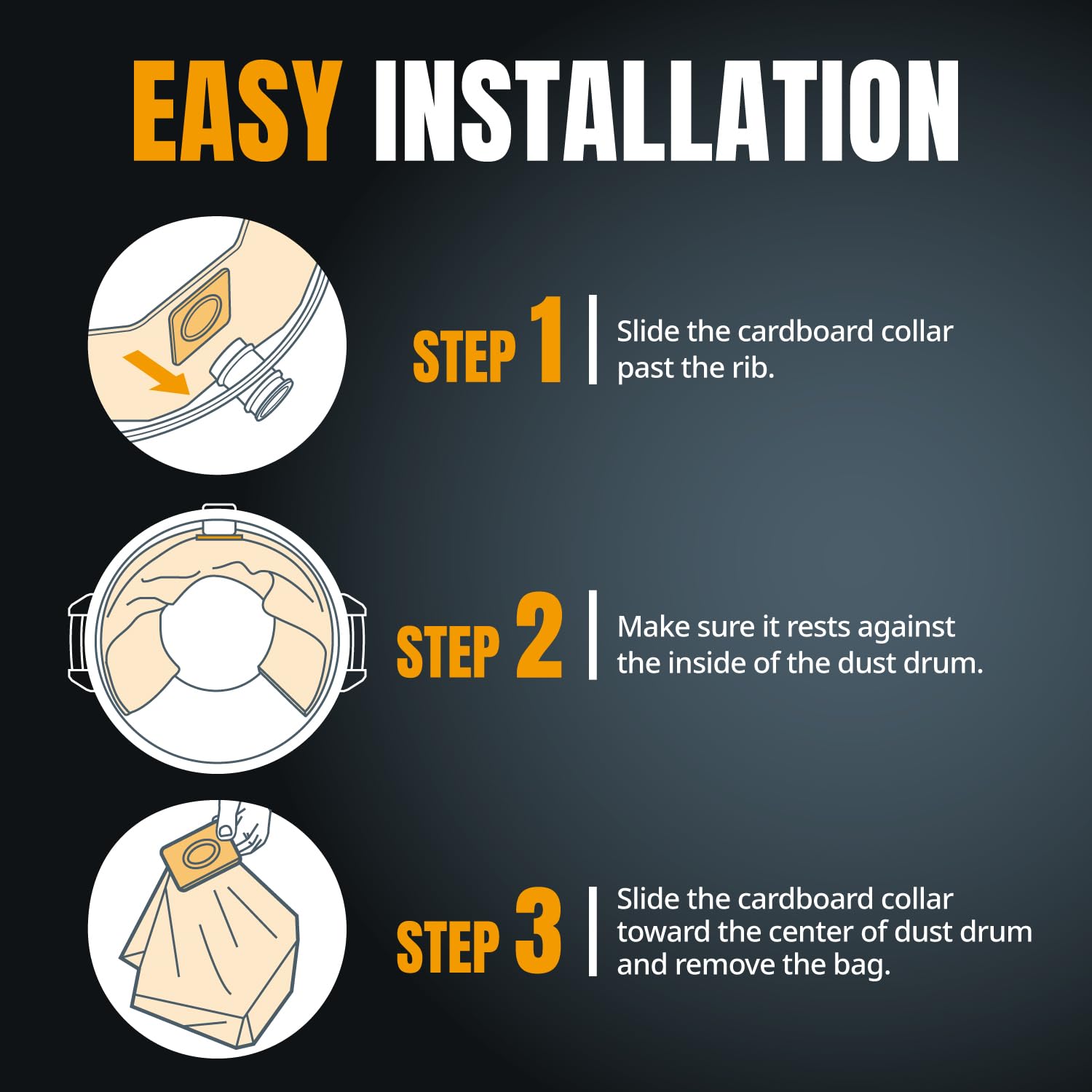 EASY INSTALLATION

STEP 1 Slide the cardboard collar past the rib.

STEP 2 Make sure it rests against the inside of the dust drum.

STEP 3 Slide the cardboard collar toward the center of dust drum and remove the bag.